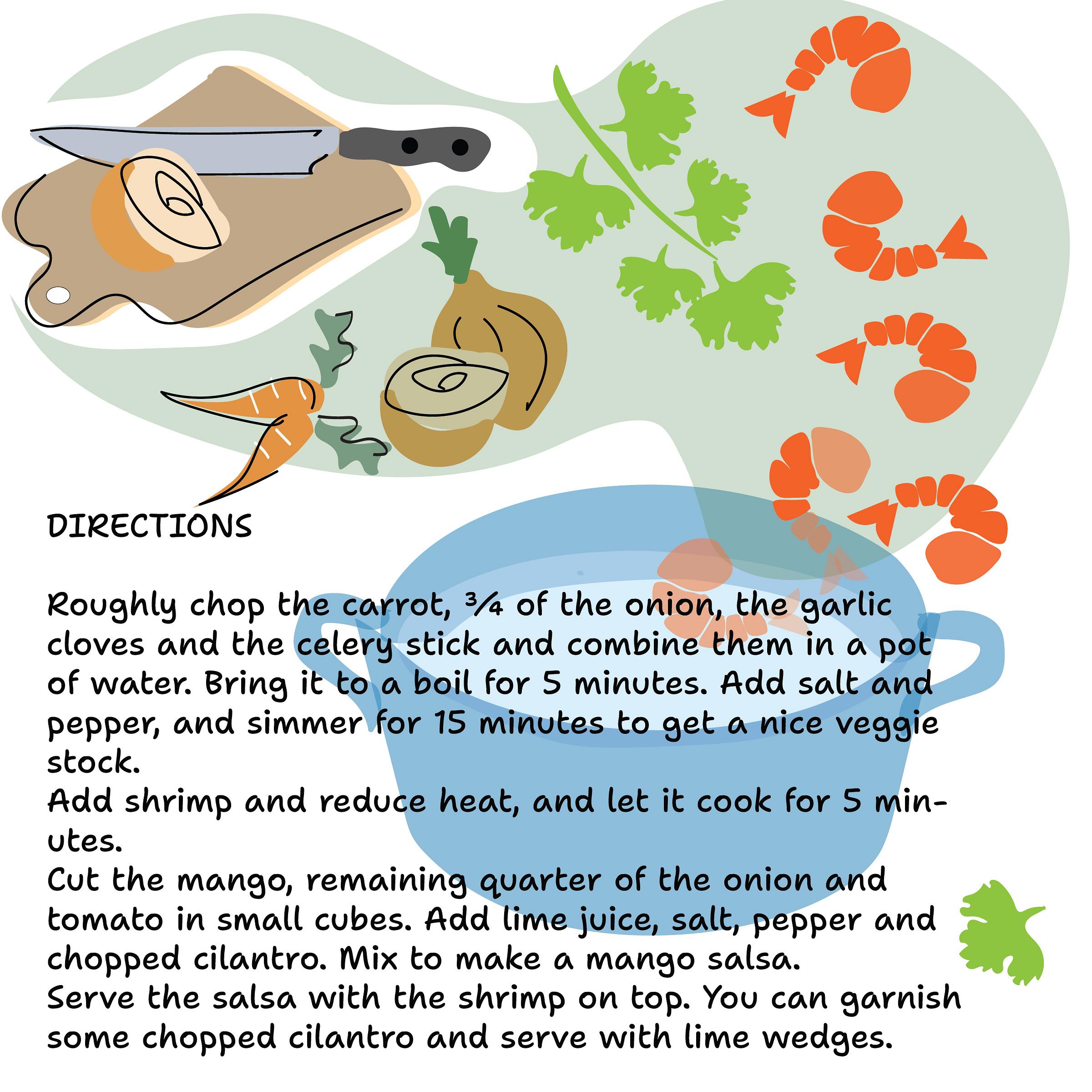 DIRECTIONS

Roughly chop the carrot, ¾ of the onion, the garlic cloves and the celery stick and combine them in a pot of water. Bring it to a boil for 5 minutes. Add salt and pepper, and simmer for 15 minutes to get a nice veggie stock.
Add shrimp and reduce heat, and let it cook for 5 minutes.
Cut the mango, remaining quarter of the onion and tomato in small cubes. Add lime juice, salt, pepper and chopped cilantro. Mix to make a mango salsa.
Serve the salsa with the shrimp on top. You can garnish some chopped cilantro and serve with lime wedges.