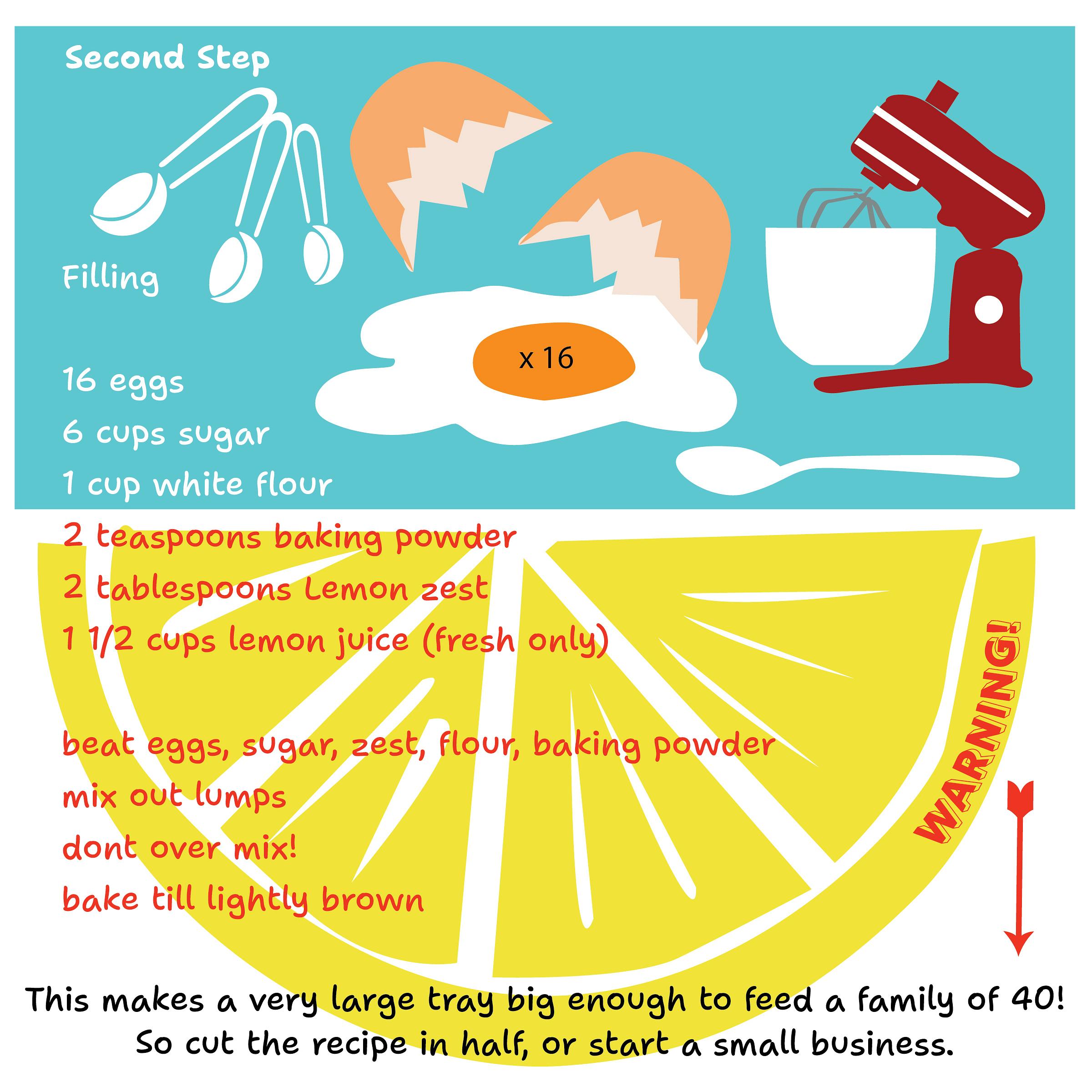 Second Step

Filling

x 16

16 eggs
6 cups sugar
1 cup white flour
2 teaspoons baking powder
2 tablespoons Lemon zest
1 1/2 cups lemon juice (fresh only)

beat eggs, sugar, zest, flour, baking powder
mix out lumps
dont over mix!
bake till lightly brown

WARNING!

This makes a very large tray big enough to feed a family of 40!
So cut the recipe in half, or start a small business.