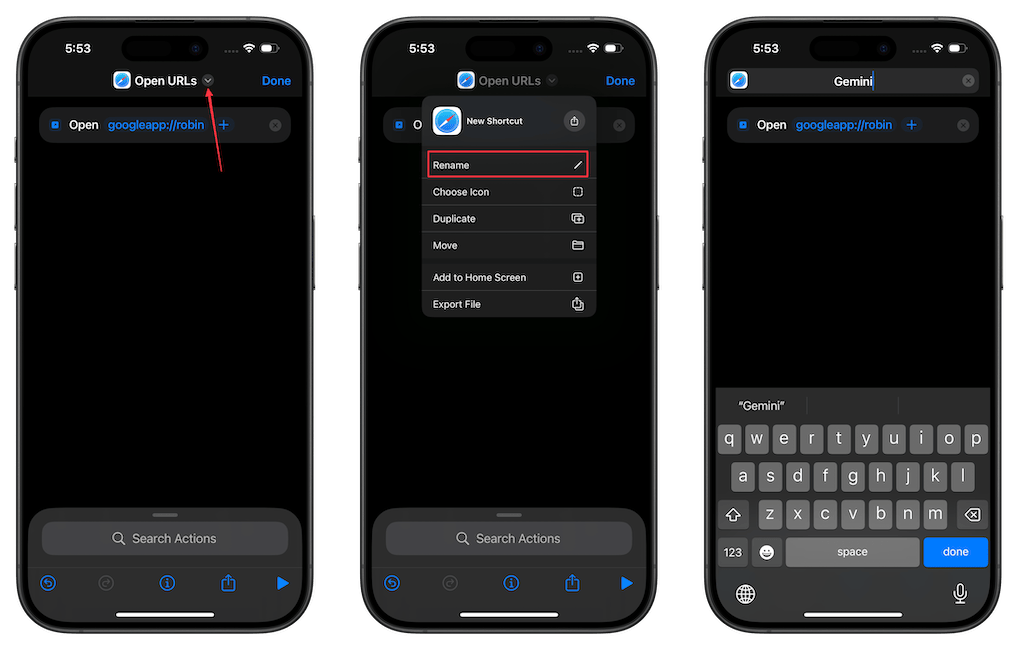 5:53

Open URLs Done

Open googleapp://robin +

Search Actions

5:53

Open URLs Done

O

New Shortcut

Rename

Choose Icon

Duplicate

Move

Add to Home Screen

Export File

Search Actions

5:53

Gemini

Open googleapp://robin +

"Gemini"

q w e r t y u i o p

a s d f g h j k l

z x c v b n m

123 space done