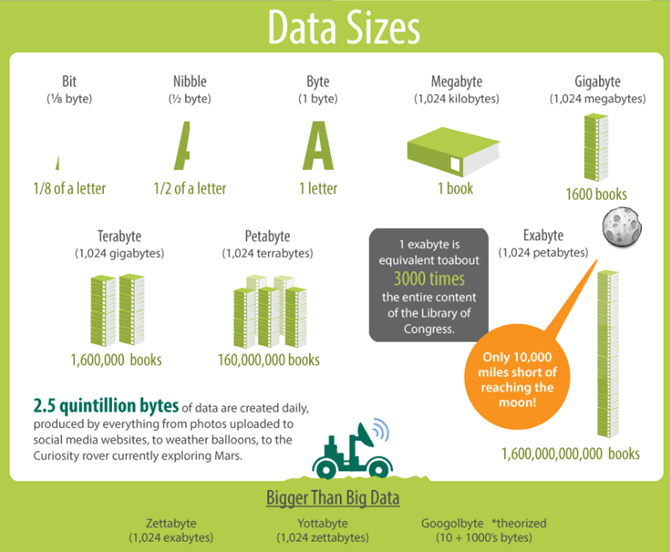 Data Sizes

Bit
(⅛ byte)
1/8 of a letter

Nibble
(½ byte)
1/2 of a letter

Byte
(1 byte)
A
1 letter

Megabyte
(1,024 kilobytes)
1 book

Gigabyte
(1,024 megabytes)
1600 books

Terabyte
(1,024 gigabytes)
1,600,000 books

Petabyte
(1,024 terrabytes)
160,000,000 books

1 exabyte is equivalent toabout 3000 times the entire content of the Library of Congress.

Exabyte
(1,024 petabytes)

Only 10,000 miles short of reaching the moon!

1,600,000,000,000 books

2.5 quintillion bytes of data are created daily, produced by everything from photos uploaded to social media websites, to weather balloons, to the Curiosity rover currently exploring Mars.

Bigger Than Big Data

Zettabyte
(1,024 exabytes)

Yottabyte
(1,024 zettabytes)

Googolbyte *theorized
(10 + 1000's bytes)