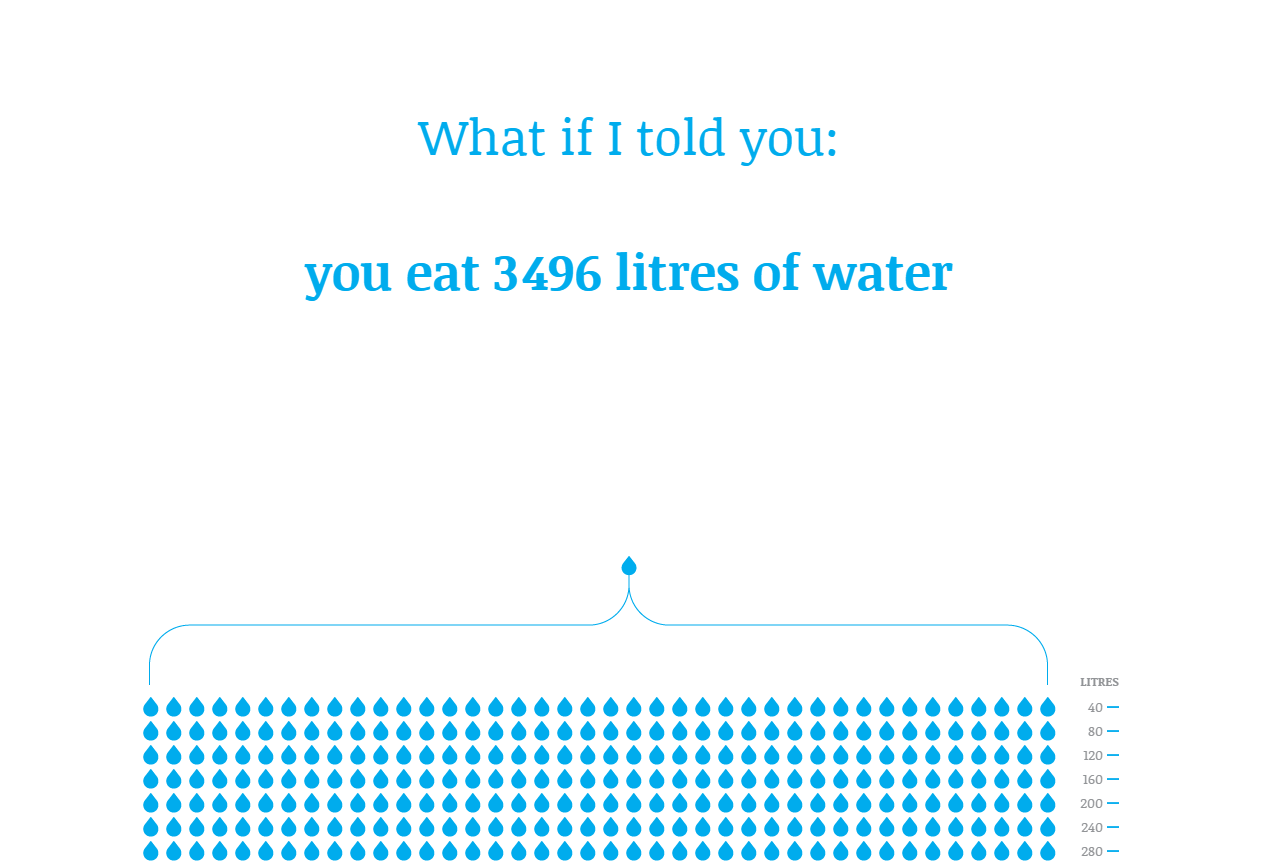 What if I told you:

you eat 3496 litres of water

LITRES
40
80
120
160
200
240
280