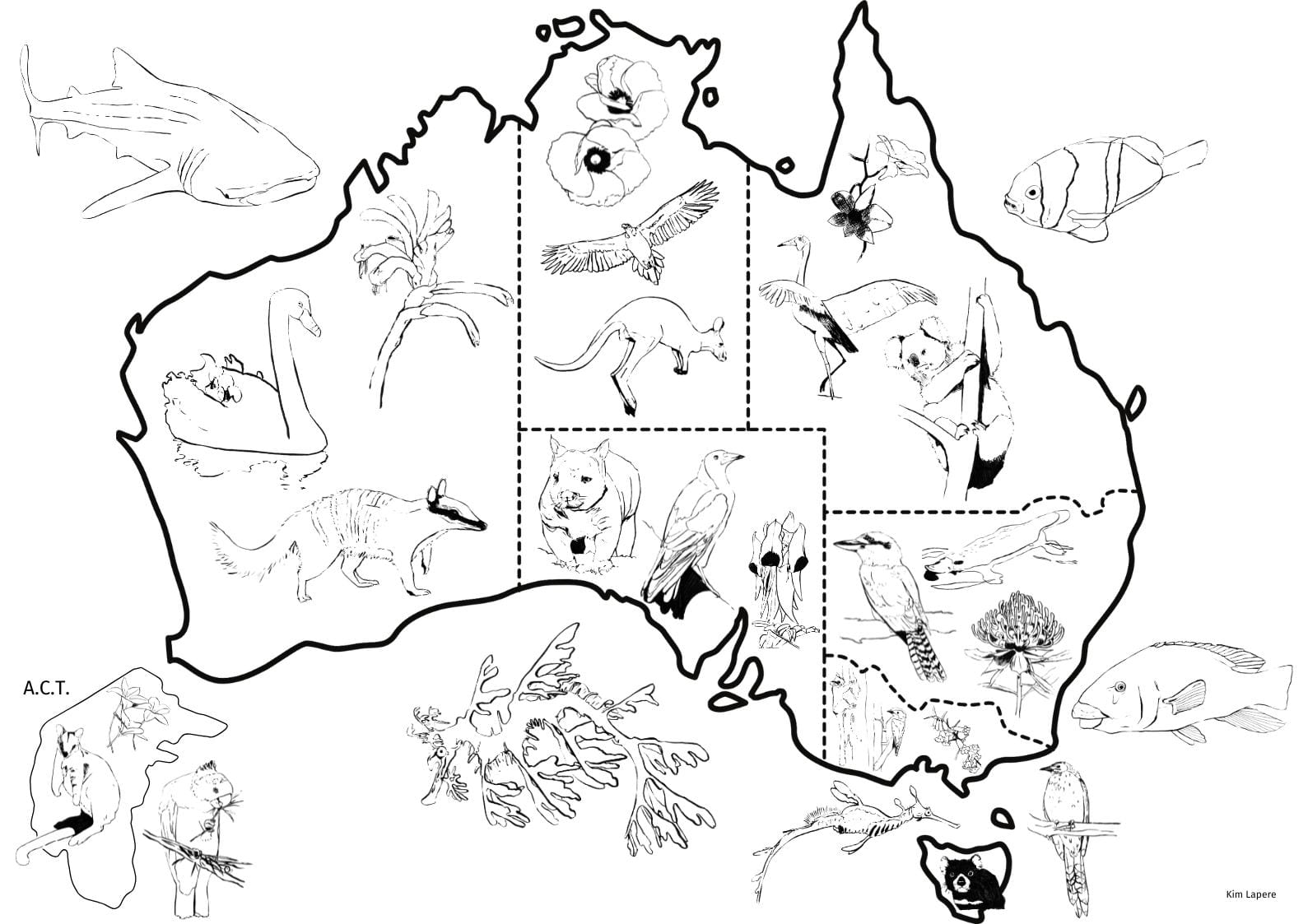 A.C.T.

Kim Lapere