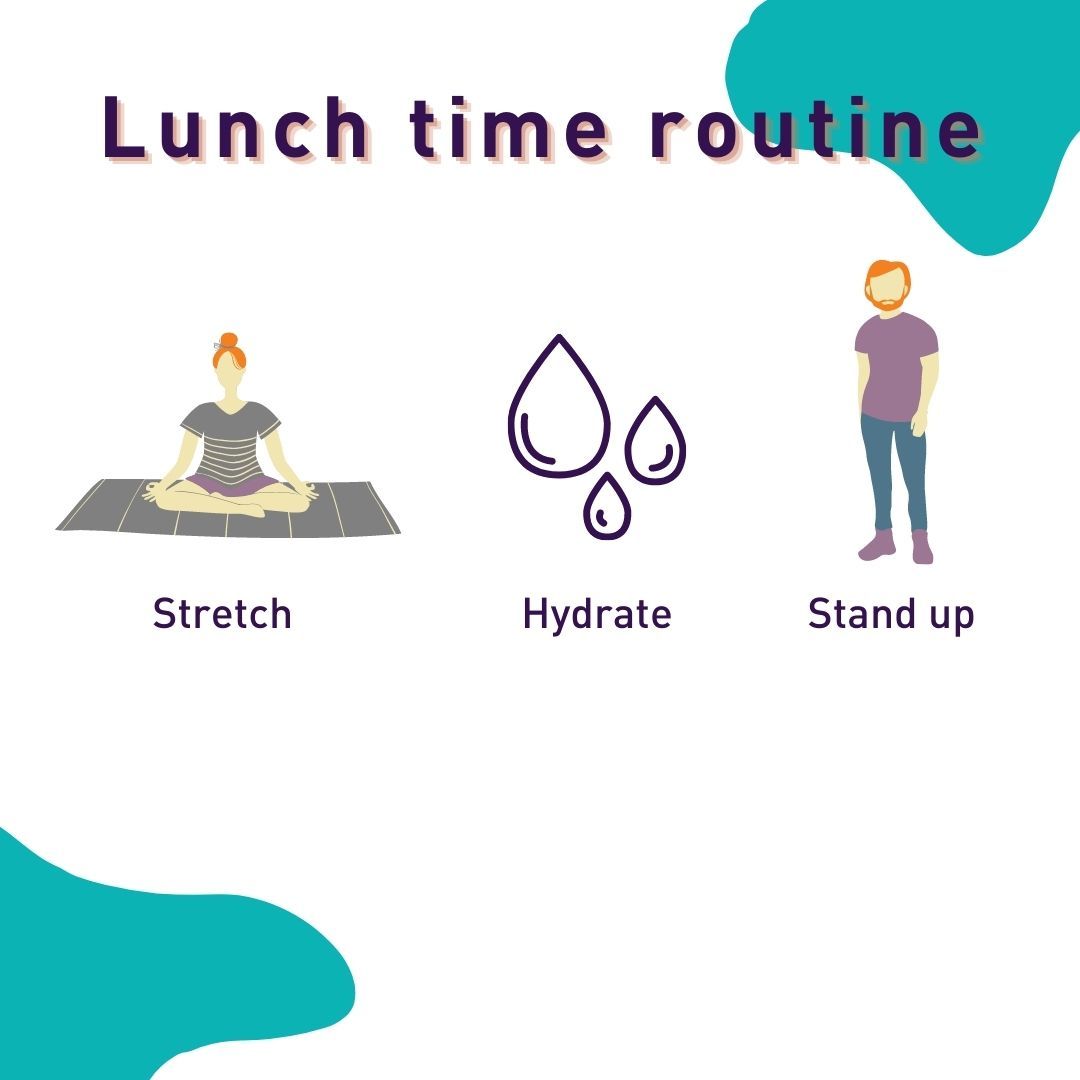 Lunch time routine

Stretch

Hydrate

Stand up