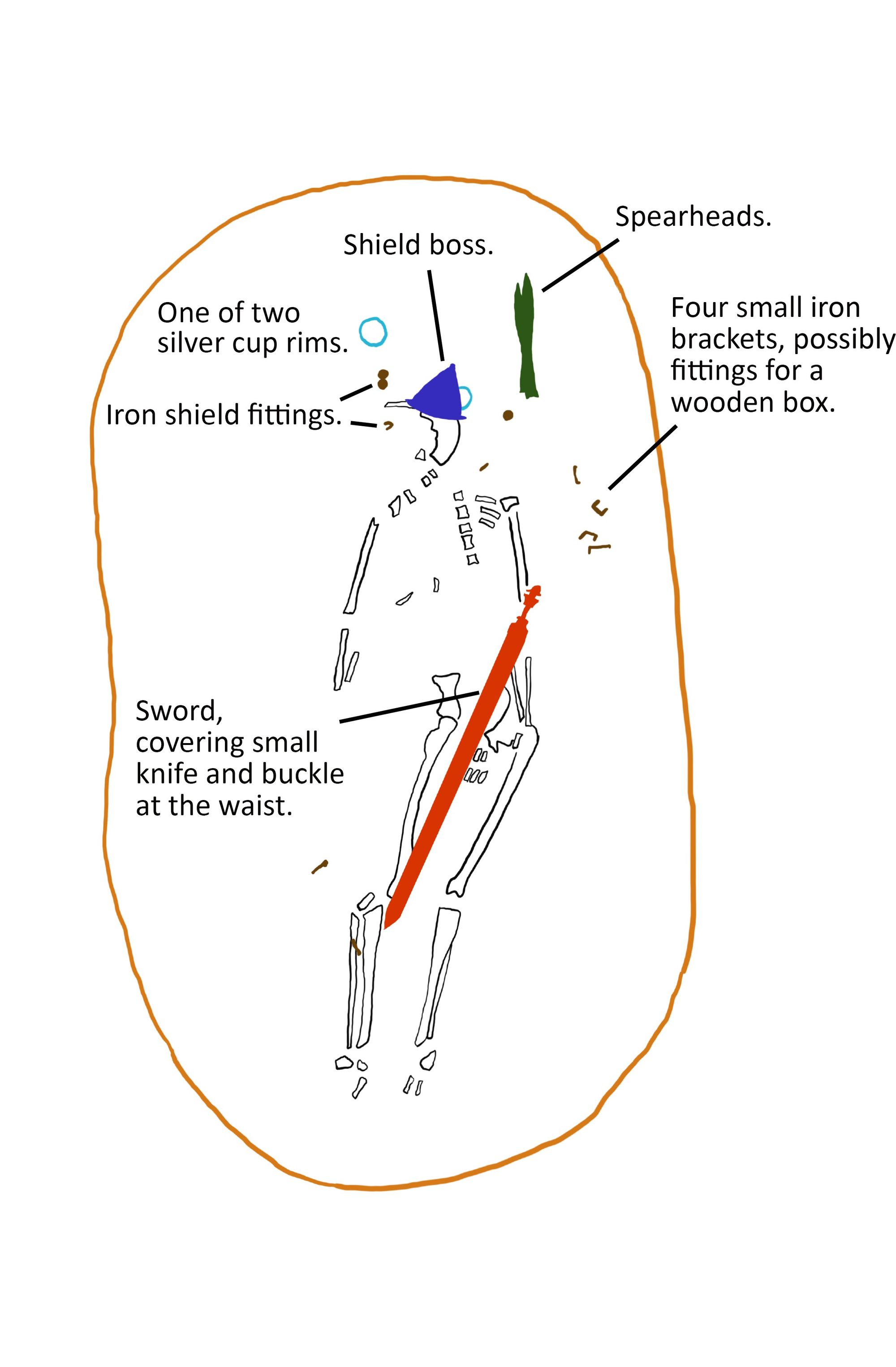 Spearheads.

Shield boss.

One of two silver cup rims.

Four small iron brackets, possibly fittings for a wooden box.

Iron shield fittings.

Sword, covering small knife and buckle at the waist.