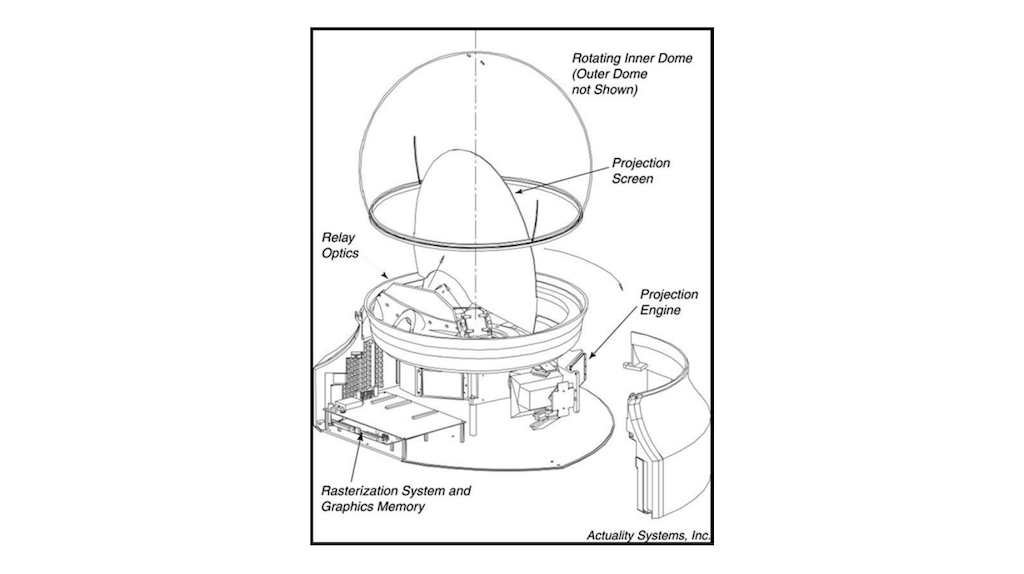 Rotating Inner Dome (Outer Dome not Shown)

Projection Screen

Relay Optics

Projection Engine

Rasterization System and Graphics Memory

Actuality Systems, Inc.