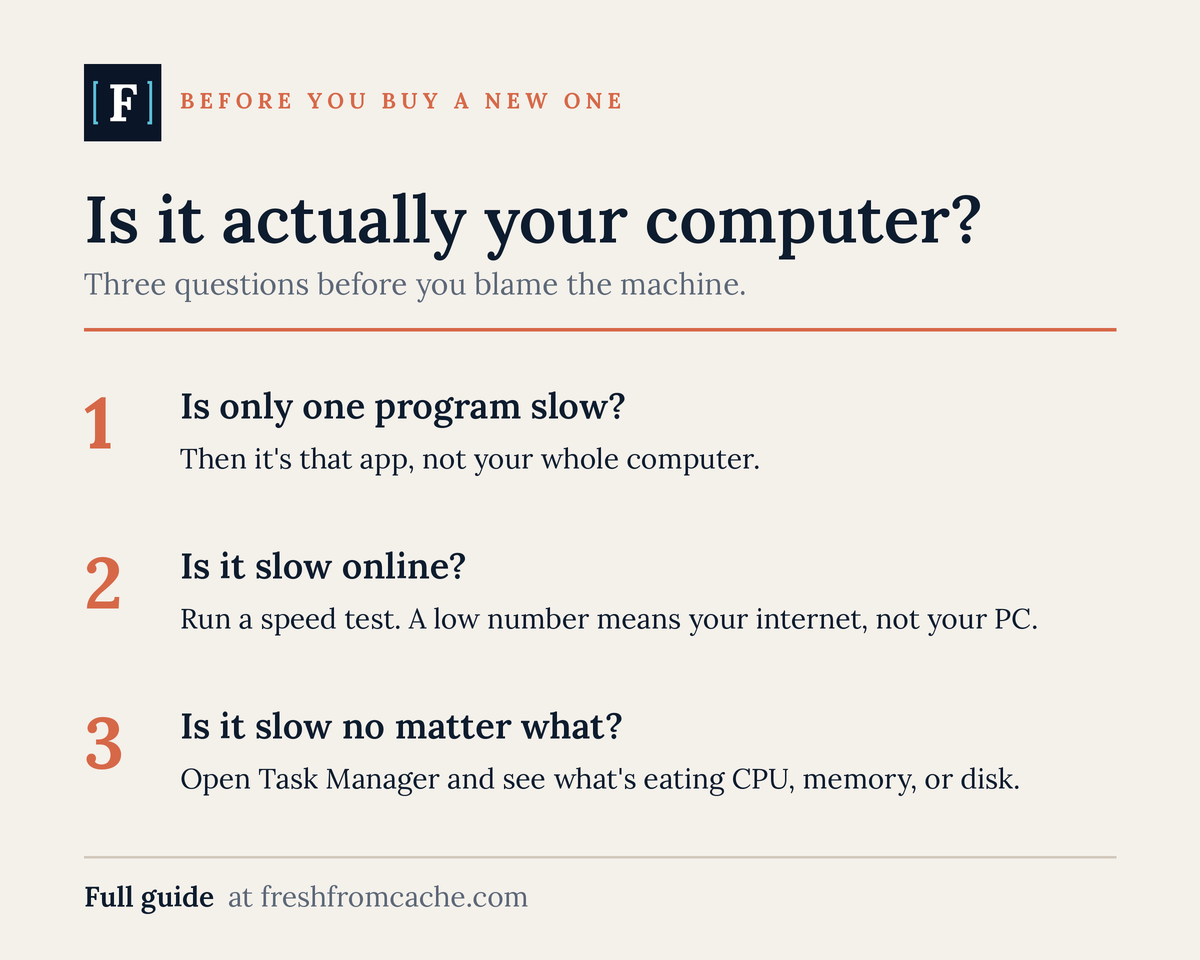 [F]

BEFORE YOU BUY A NEW ONE

Is it actually your computer?

Three questions before you blame the machine.

1

Is only one program slow?

Then it's that app, not your whole computer.

2

Is it slow online?

Run a speed test. A low number means your internet, not your PC.

3

Is it slow no matter what?

Open Task Manager and see what's eating CPU, memory, or disk.

Full guide at freshfromcache.com