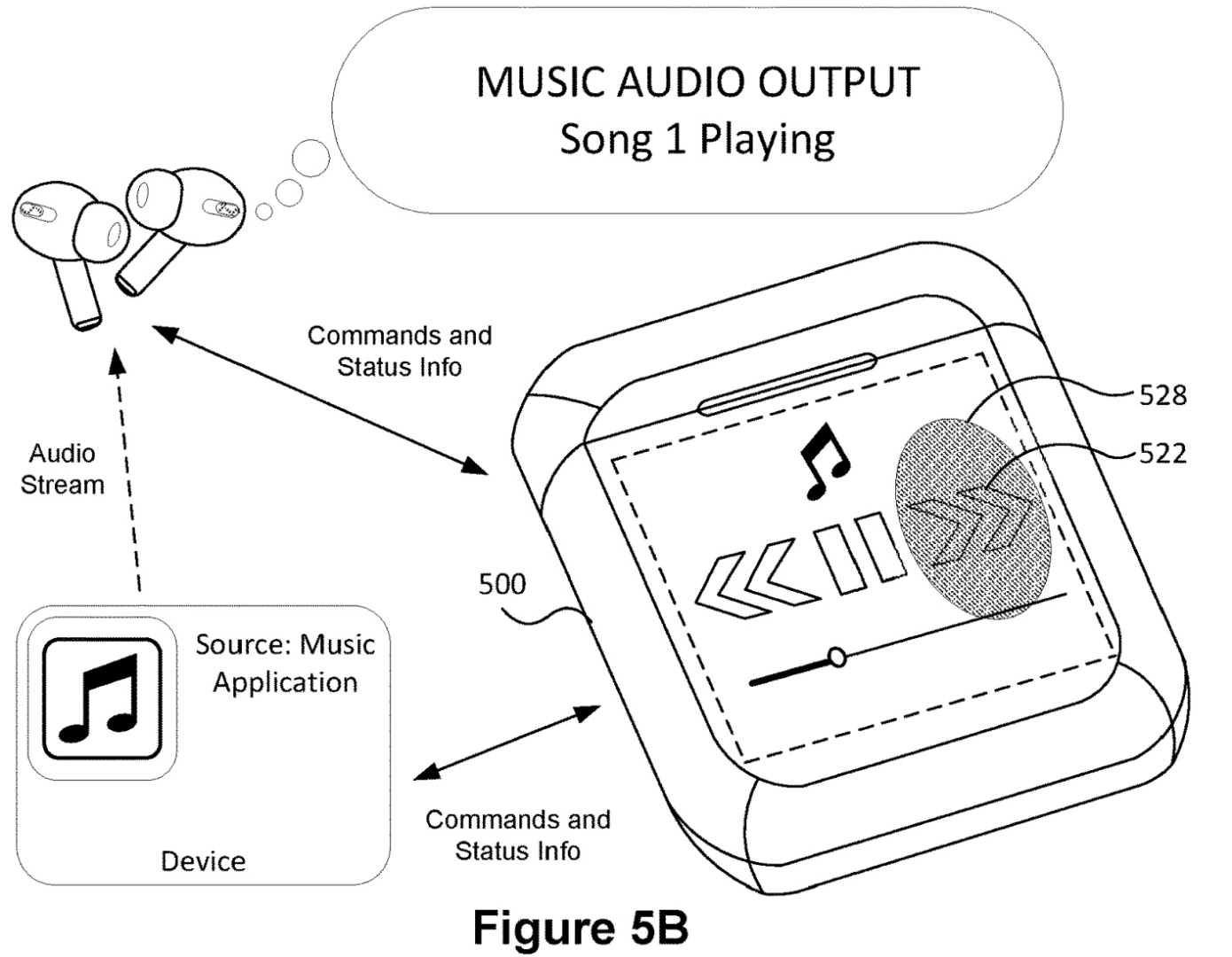 MUSIC AUDIO OUTPUT
Song 1 Playing

Commands and Status Info

528

522

Audio Stream

500

Source: Music Application

Device

Commands and Status Info

Figure 5B