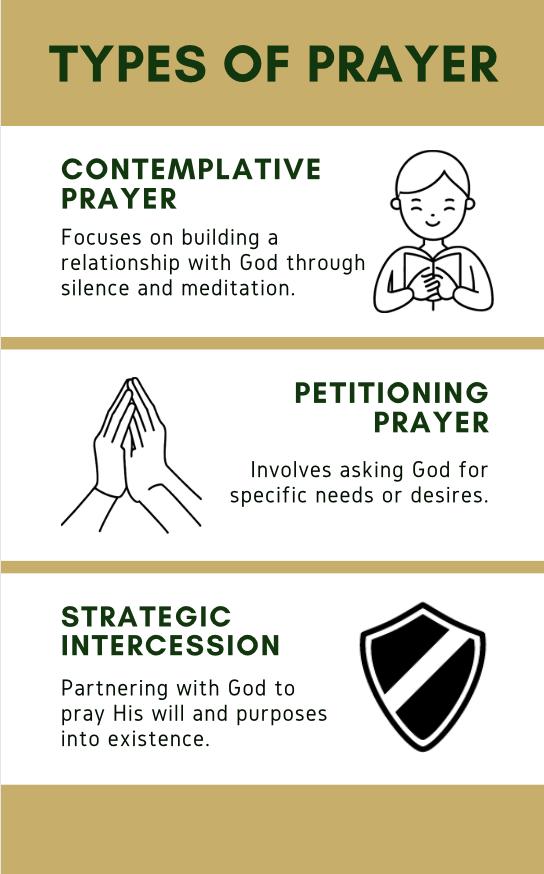 TYPES OF PRAYER

CONTEMPLATIVE PRAYER

Focuses on building a relationship with God through silence and meditation.

PETITIONING PRAYER

Involves asking God for specific needs or desires.

STRATEGIC INTERCESSION

Partnering with God to pray His will and purposes into existence.