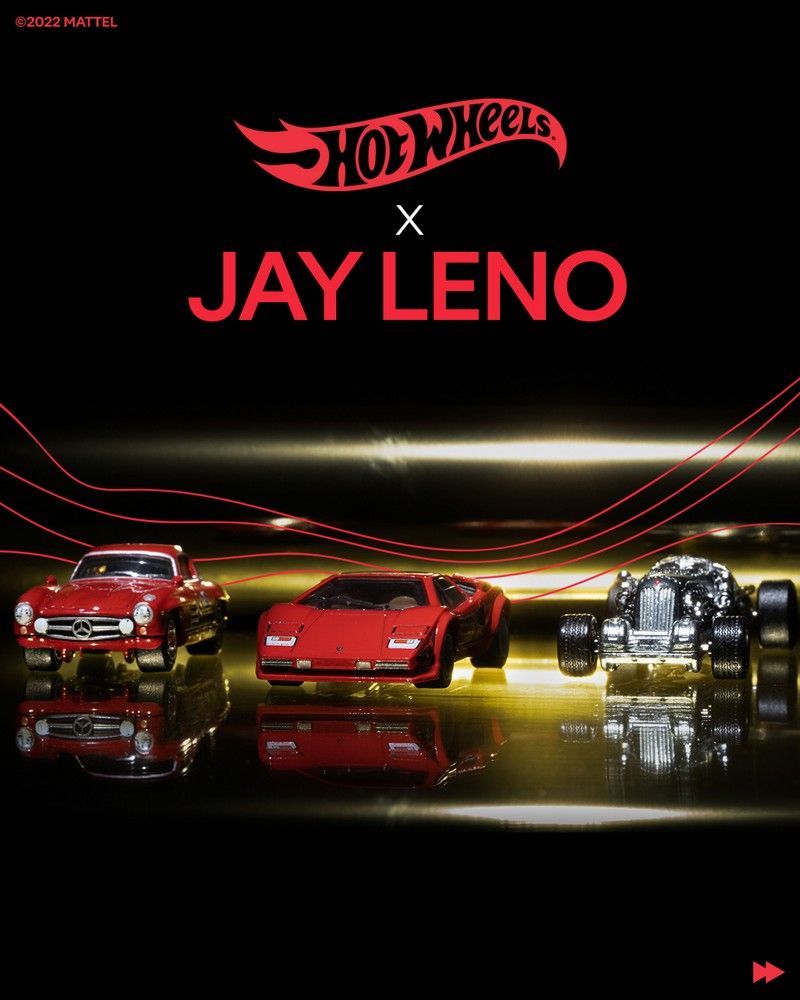 ©2022 MATTEL

HOT WHEELS

X

JAY LENO