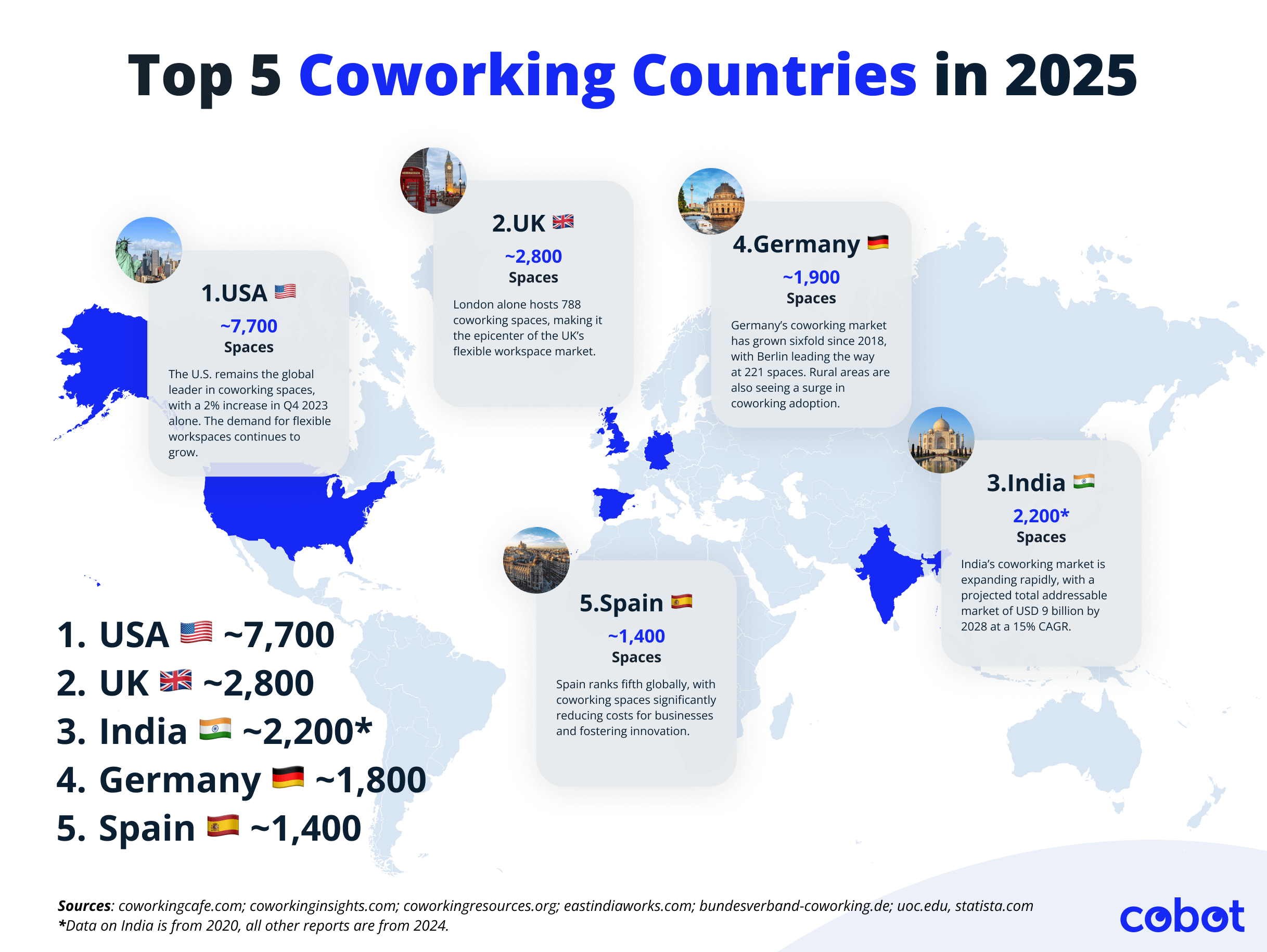 Top 5 Coworking Countries in 2025

1.USA 🇺🇸
~7,700
Spaces
The U.S. remains the global leader in coworking spaces, with a 2% increase in Q4 2023 alone. The demand for flexible workspaces continues to grow.

2.UK 🇬🇧
~2,800
Spaces
London alone hosts 788 coworking spaces, making it the epicenter of the UK's flexible workspace market.

4.Germany 🇩🇪
~1,900
Spaces
Germany's coworking market has grown sixfold since 2018, with Berlin leading the way at 221 spaces. Rural areas are also seeing a surge in coworking adoption.

3.India 🇮🇳
2,200*
Spaces
India's coworking market is expanding rapidly, with a projected total addressable market of USD 9 billion by 2028 at a 15% CAGR.

5.Spain 🇪🇸
~1,400
Spaces
Spain ranks fifth globally, with coworking spaces significantly reducing costs for businesses and fostering innovation.

1. USA 🇺🇸 ~7,700
2. UK 🇬🇧 ~2,800
3. India 🇮🇳 ~2,200*
4. Germany 🇩🇪 ~1,800
5. Spain 🇪🇸 ~1,400

Sources: coworkingcafe.com; coworkinginsights.com; coworkingresources.org; eastindiaworks.com; bundesverband-coworking.de; uoc.edu, statista.com
*Data on India is from 2020, all other reports are from 2024.

cobot