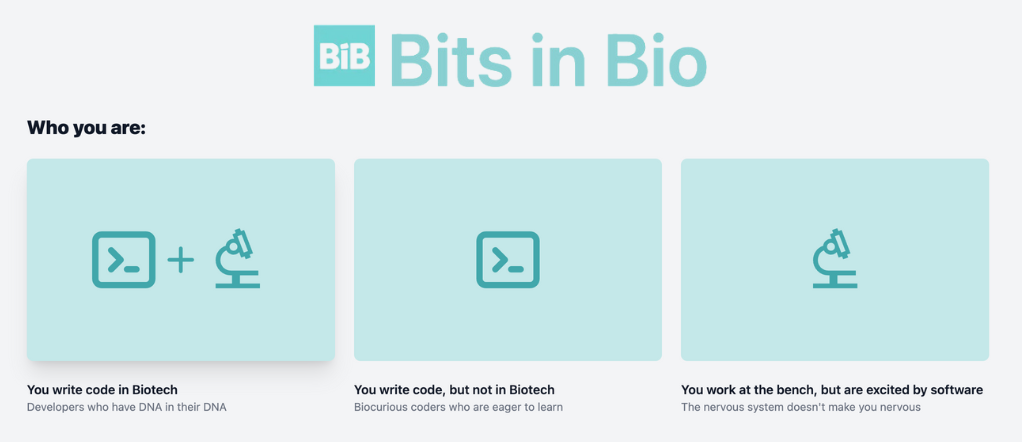 BiB Bits in Bio

Who you are:

You write code in Biotech
Developers who have DNA in their DNA

You write code, but not in Biotech
Biocurious coders who are eager to learn

You work at the bench, but are excited by software
The nervous system doesn't make you nervous