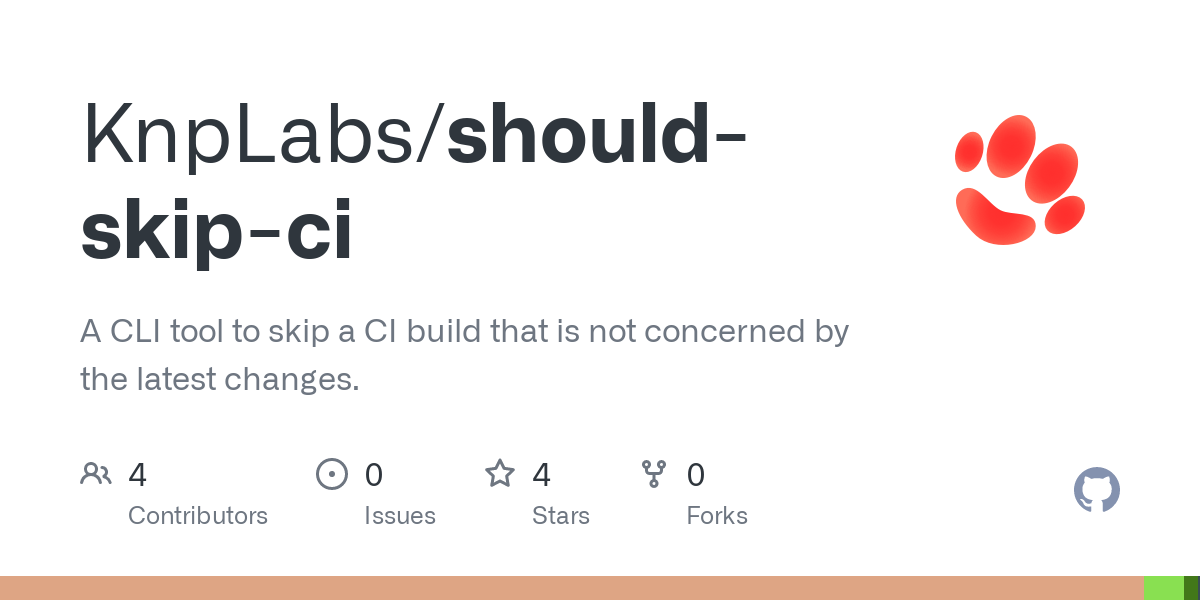 KnpLabs/should-skip-ci

A CLI tool to skip a CI build that is not concerned by the latest changes.

4
Contributors

0
Issues

4
Stars

0
Forks