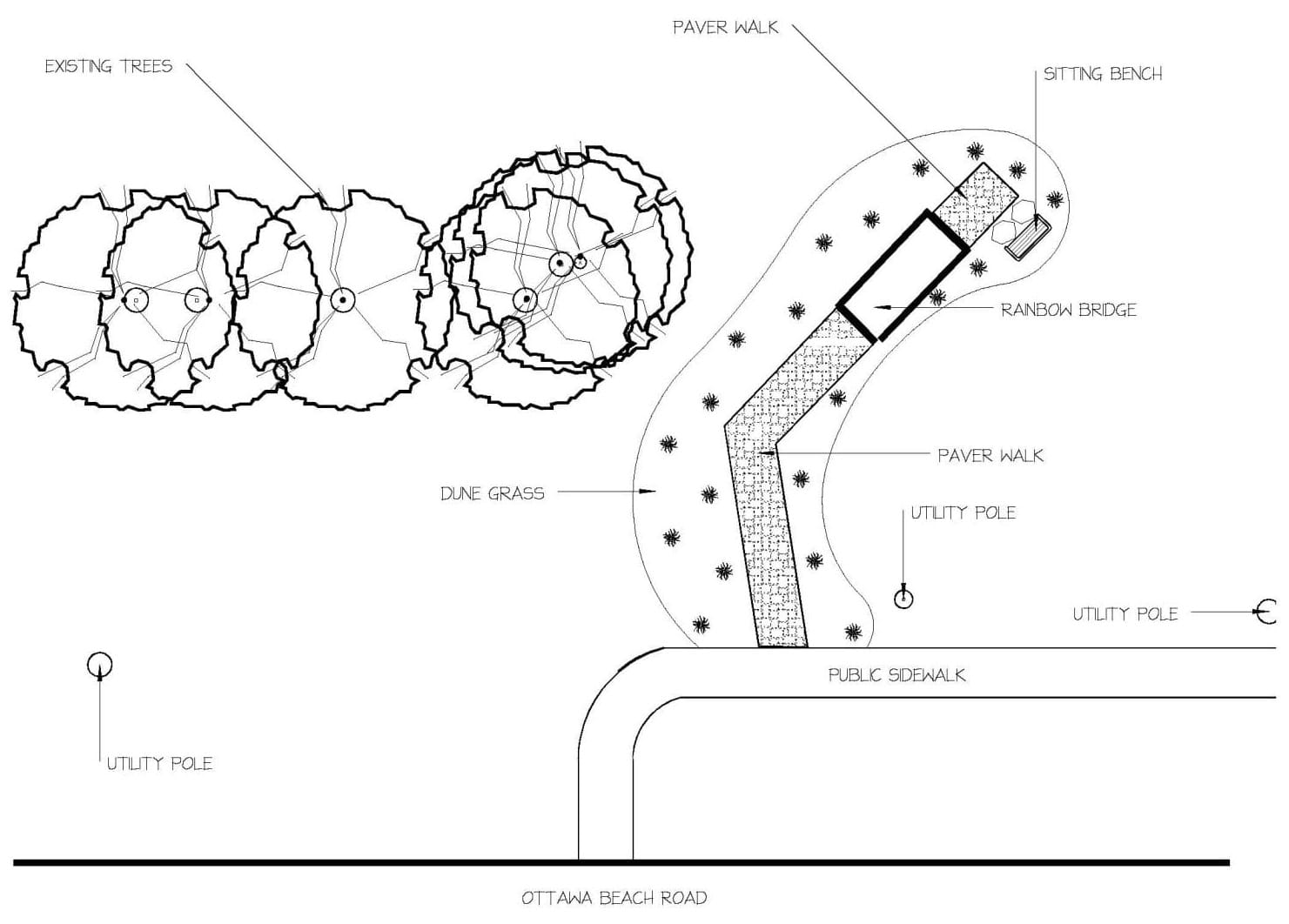 PAVER WALK

EXISTING TREES

SITTING BENCH

RAINBOW BRIDGE

PAVER WALK

DUNE GRASS

UTILITY POLE

UTILITY POLE

PUBLIC SIDEWALK

UTILITY POLE

OTTAWA BEACH ROAD