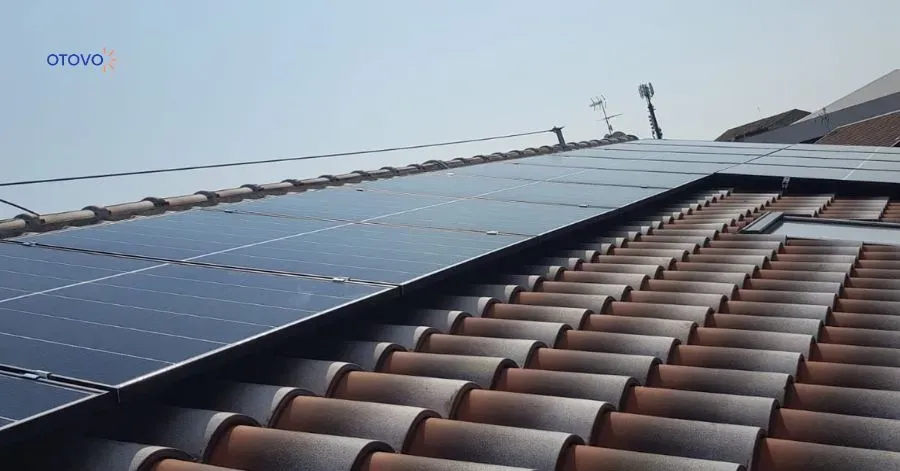 OTOVO