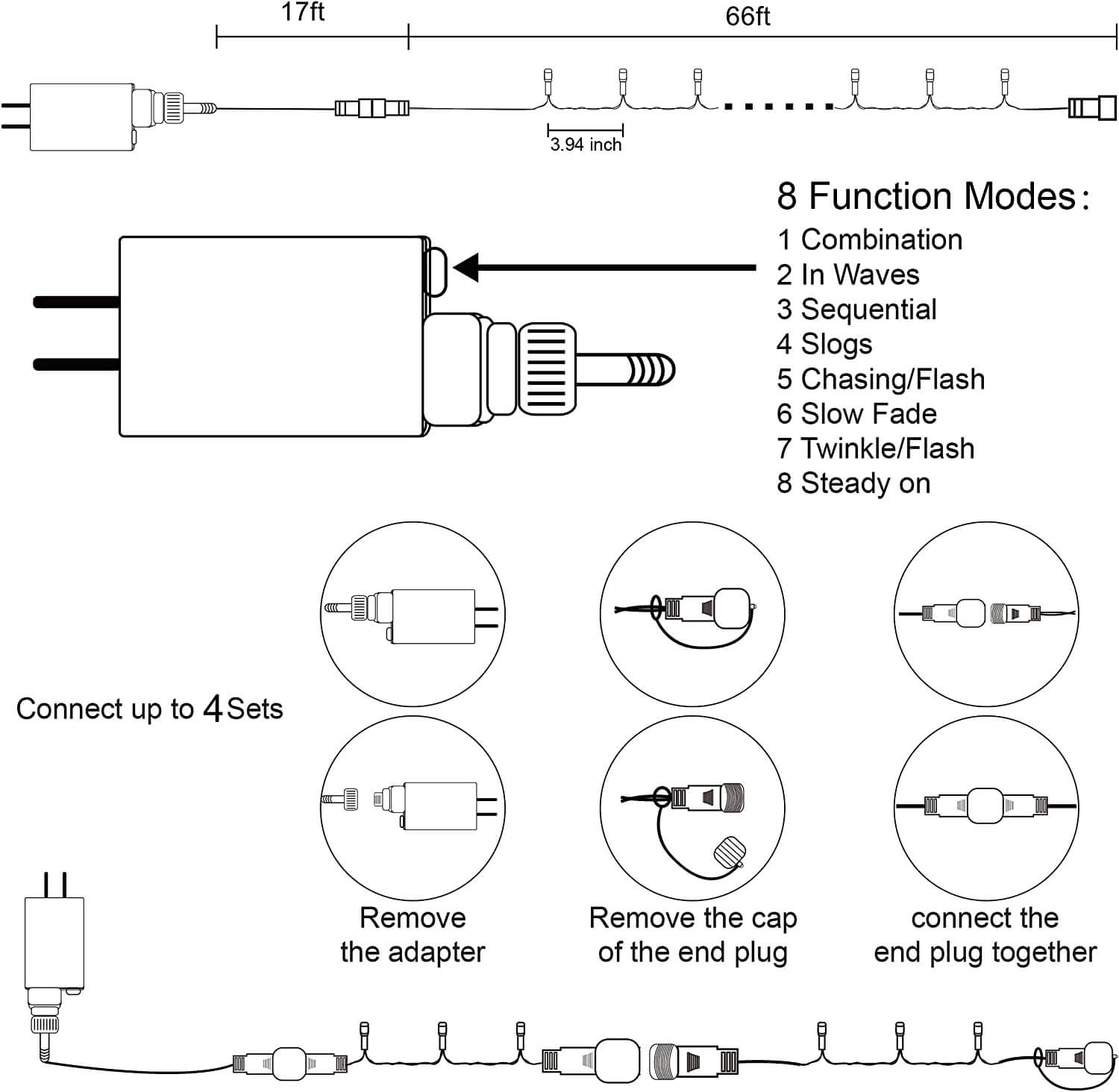 17ft

66ft

3.94 inch

8 Function Modes:
1 Combination
2 In Waves
3 Sequential
4 Slogs
5 Chasing/Flash
6 Slow Fade
7 Twinkle/Flash
8 Steady on

Connect up to 4 Sets

Remove the adapter

Remove the cap of the end plug

connect the end plug together