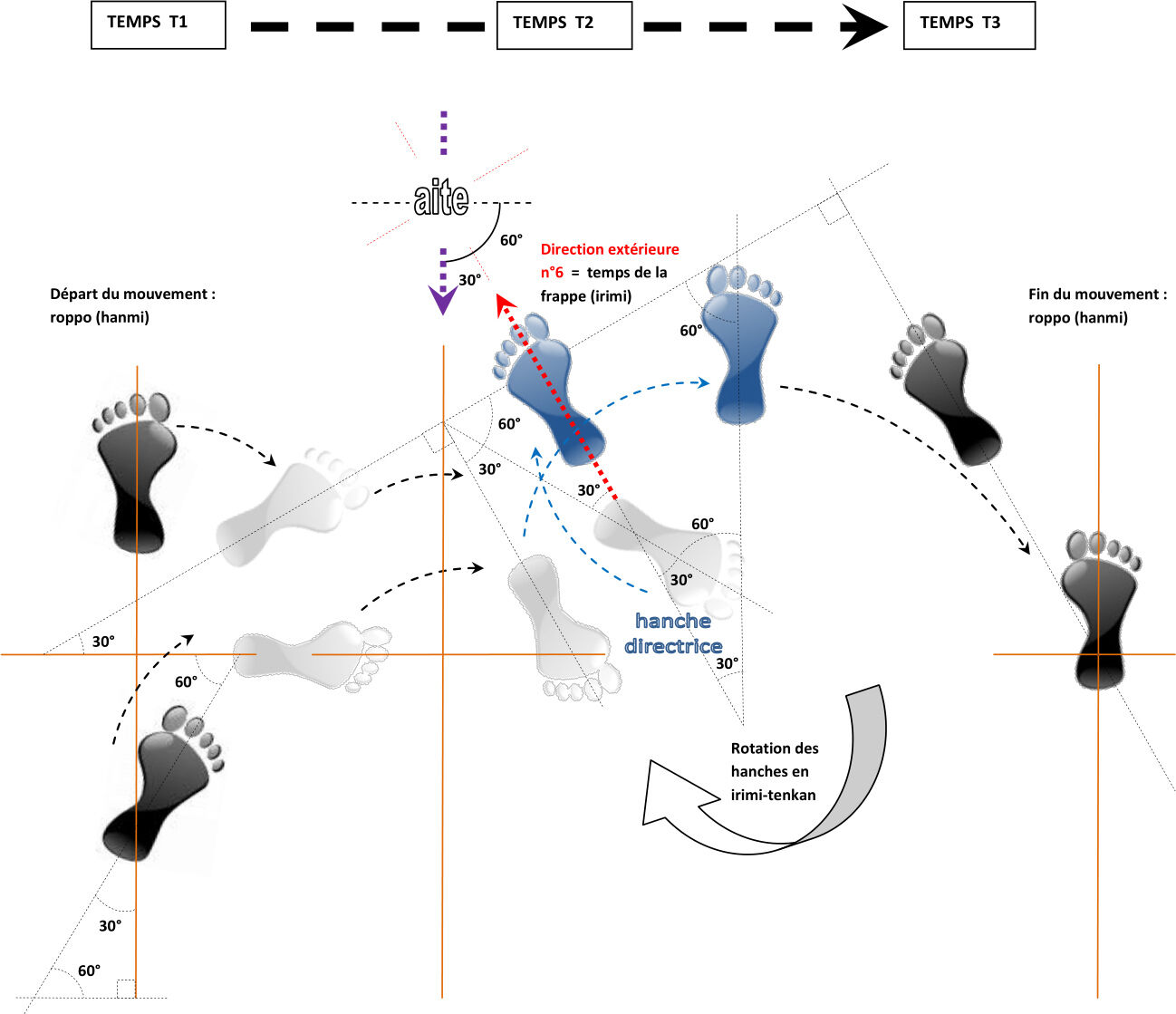 TEMPS T1

TEMPS T2

TEMPS T3

aite

60°

30°

Direction extérieure n°6 = temps de la frappe (irimi)

Départ du mouvement : roppo (hanmi)

Fin du mouvement : roppo (hanmi)

60°

60°

30°

30°

60°

30°

hanche directrice

30°

30°

60°

Rotation des hanches en irimi-tenkan

30°

60°