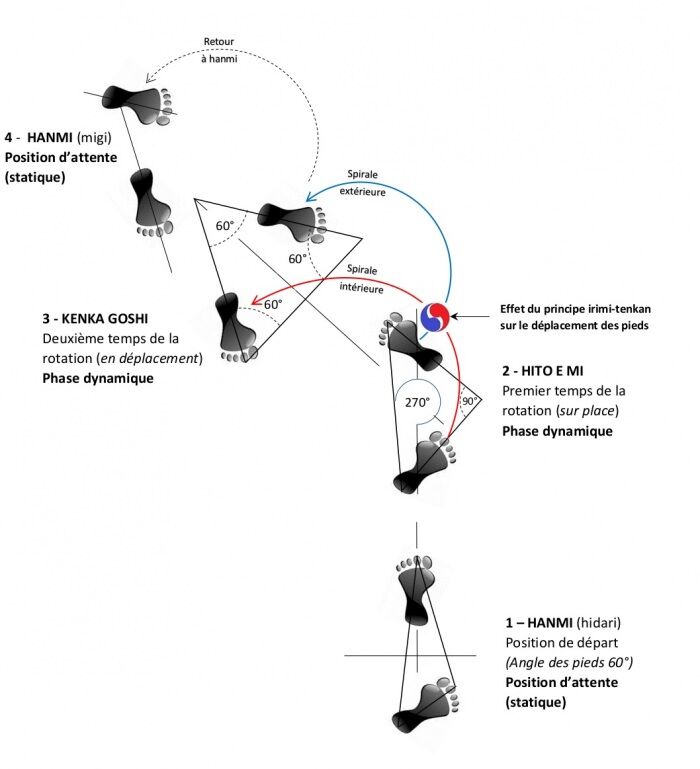 Retour
à hanmi

4 - HANMI (migi)
Position d'attente
(statique)

Spirale
extérieure

60°

60°

Spirale
intérieure

60°

3 - KENKA GOSHI
Deuxième temps de la rotation (en déplacement)
Phase dynamique

Effet du principe irimi-tenkan
sur le déplacement des pieds

270°

90°

2 - HITO E MI
Premier temps de la rotation (sur place)
Phase dynamique

1 – HANMI (hidari)
Position de départ
(Angle des pieds 60°)
Position d'attente
(statique)