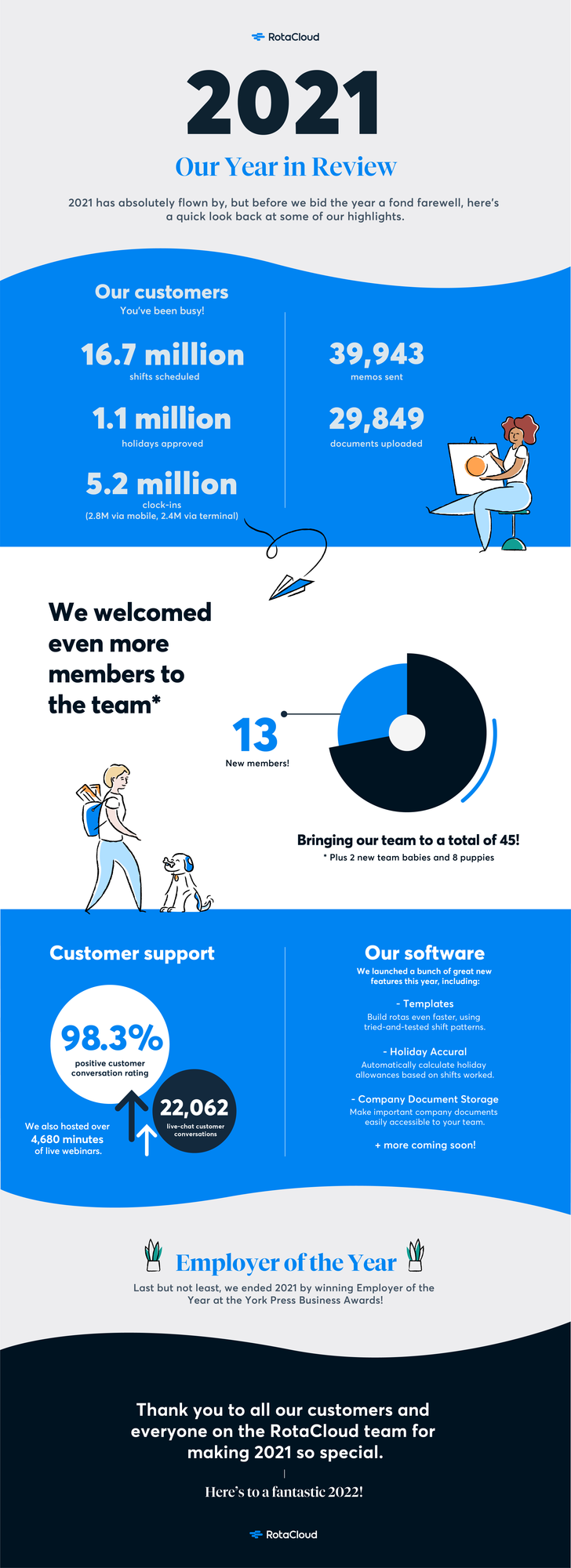 RotaCloud

2021

Our Year in Review

2021 has absolutely flown by, but before we bid the year a fond farewell, here's a quick look back at some of our highlights.

Our customers
You've been busy!

16.7 million
shifts scheduled

1.1 million
holidays approved

5.2 million
clock-ins
(2.8M via mobile, 2.4M via terminal)

39,943
memos sent

29,849
documents uploaded

We welcomed even more members to the team*

13
New members!

Bringing our team to a total of 45!
* Plus 2 new team babies and 8 puppies

Customer support

98.3%
positive customer conversation rating

22,062
live-chat customer conversations

We also hosted over 4,680 minutes of live webinars.

Our software
We launched a bunch of great new features this year, including:

- Templates
Build rotas even faster, using tried-and-tested shift patterns.

- Holiday Accural
Automatically calculate holiday allowances based on shifts worked.

- Company Document Storage
Make important company documents easily accessible to your team.

+ more coming soon!

Employer of the Year
Last but not least, we ended 2021 by winning Employer of the Year at the York Press Business Awards!

Thank you to all our customers and everyone on the RotaCloud team for making 2021 so special.

Here's to a fantastic 2022!

RotaCloud