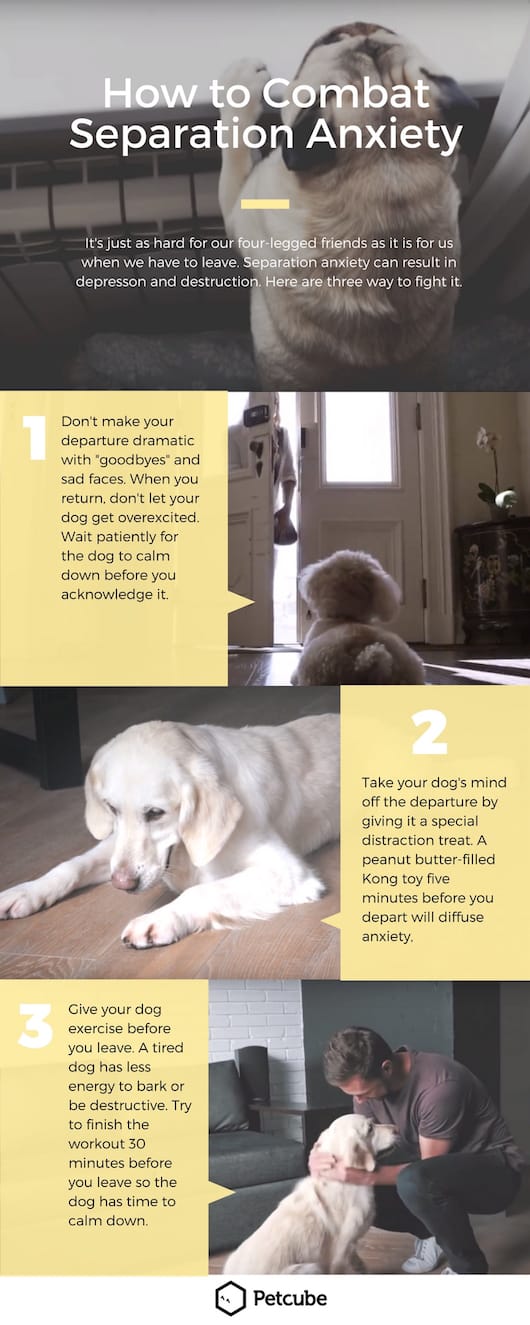 How to Combat Separation Anxiety

It's just as hard for our four-legged friends as it is for us when we have to leave. Separation anxiety can result in depresson and destruction. Here are three way to fight it.

1

Don't make your departure dramatic with "goodbyes" and sad faces. When you return, don't let your dog get overexcited. Wait patiently for the dog to calm down before you acknowledge it.

2

Take your dog's mind off the departure by giving it a special distraction treat. A peanut butter-filled Kong toy five minutes before you depart will diffuse anxiety.

3

Give your dog exercise before you leave. A tired dog has less energy to bark or be destructive. Try to finish the workout 30 minutes before you leave so the dog has time to calm down.

Petcube