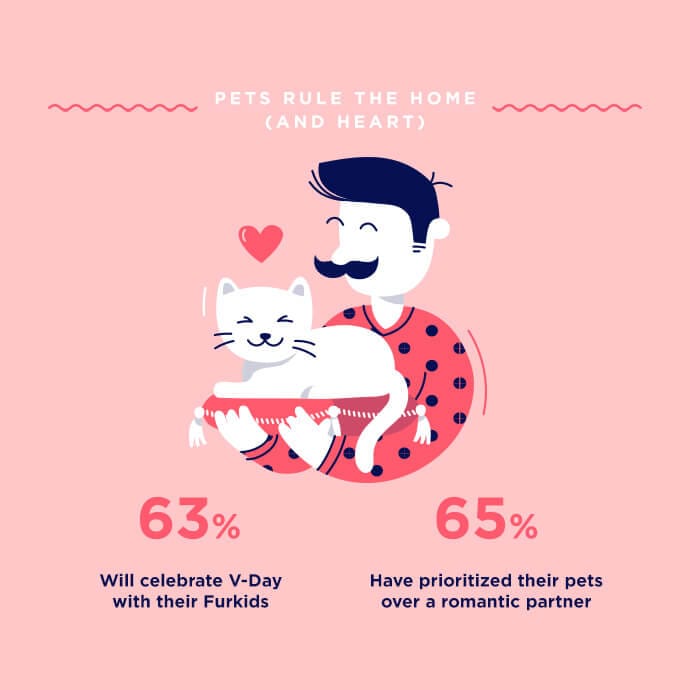 PETS RULE THE HOME (AND HEART)

63%

Will celebrate V-Day with their Furkids

65%

Have prioritized their pets over a romantic partner