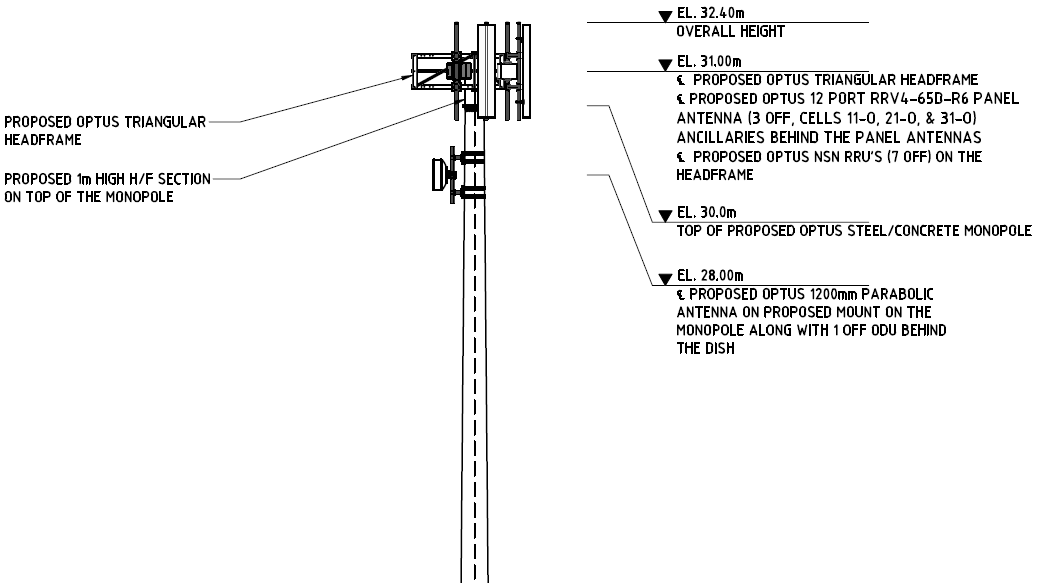 PROPOSED OPTUS TRIANGULAR HEADFRAME

PROPOSED 1m HIGH H/F SECTION ON TOP OF THE MONOPOLE

EL. 32.40m
OVERALL HEIGHT

EL. 31.00m
℄ PROPOSED OPTUS TRIANGULAR HEADFRAME
℄ PROPOSED OPTUS 12 PORT RRV4-65D-R6 PANEL ANTENNA (3 OFF, CELLS 11-0, 21-0, & 31-0) ANCILLARIES BEHIND THE PANEL ANTENNAS
℄ PROPOSED OPTUS NSN RRU'S (7 OFF) ON THE HEADFRAME

EL. 30.0m
TOP OF PROPOSED OPTUS STEEL/CONCRETE MONOPOLE

EL. 28.00m
℄ PROPOSED OPTUS 1200mm PARABOLIC ANTENNA ON PROPOSED MOUNT ON THE MONOPOLE ALONG WITH 1 OFF ODU BEHIND THE DISH