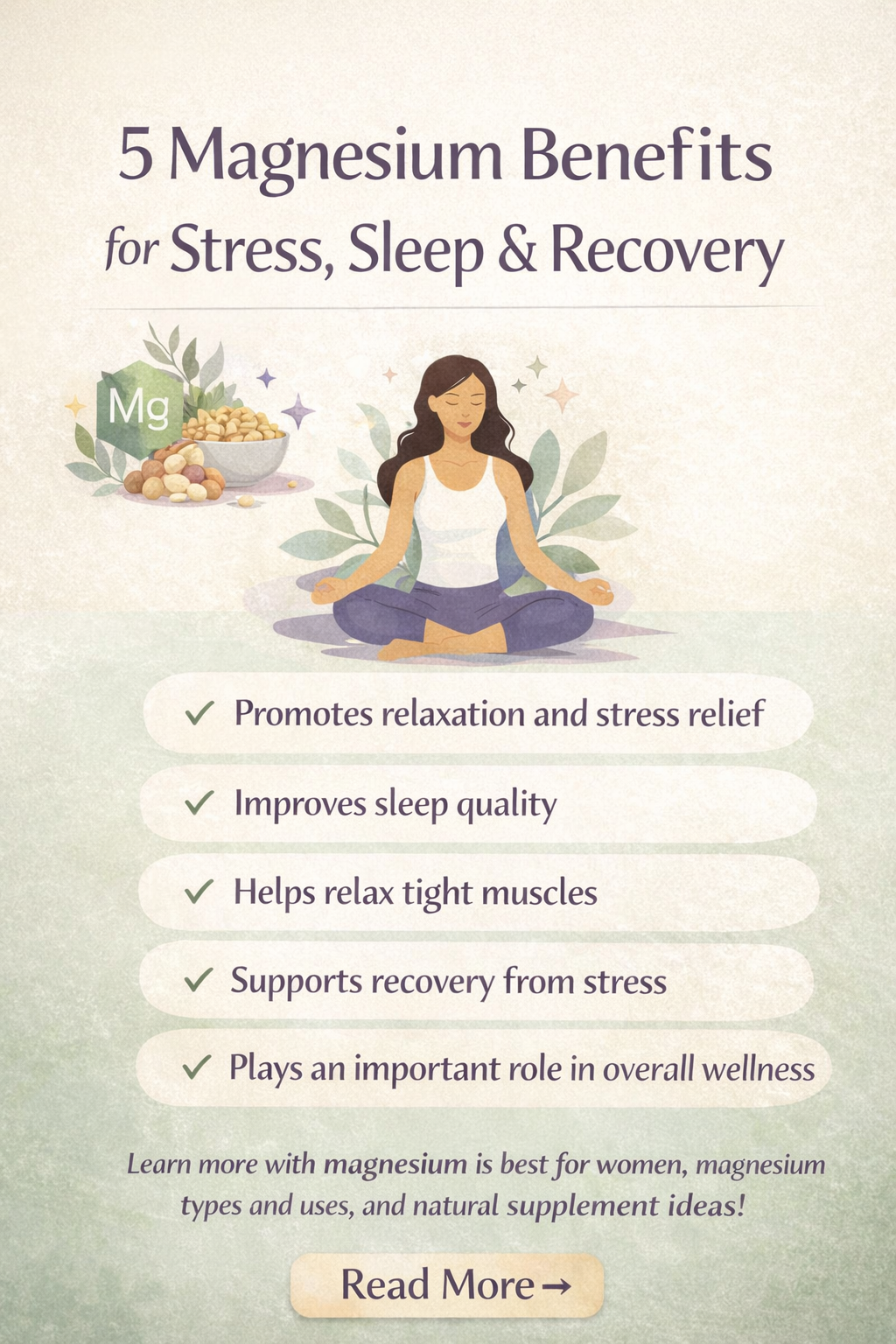 5 Magnesium Benefits
for Stress, Sleep & Recovery

Mg

✓ Promotes relaxation and stress relief

✓ Improves sleep quality

✓ Helps relax tight muscles

✓ Supports recovery from stress

✓ Plays an important role in overall wellness

Learn more with magnesium is best for women, magnesium types and uses, and natural supplement ideas!

Read More →