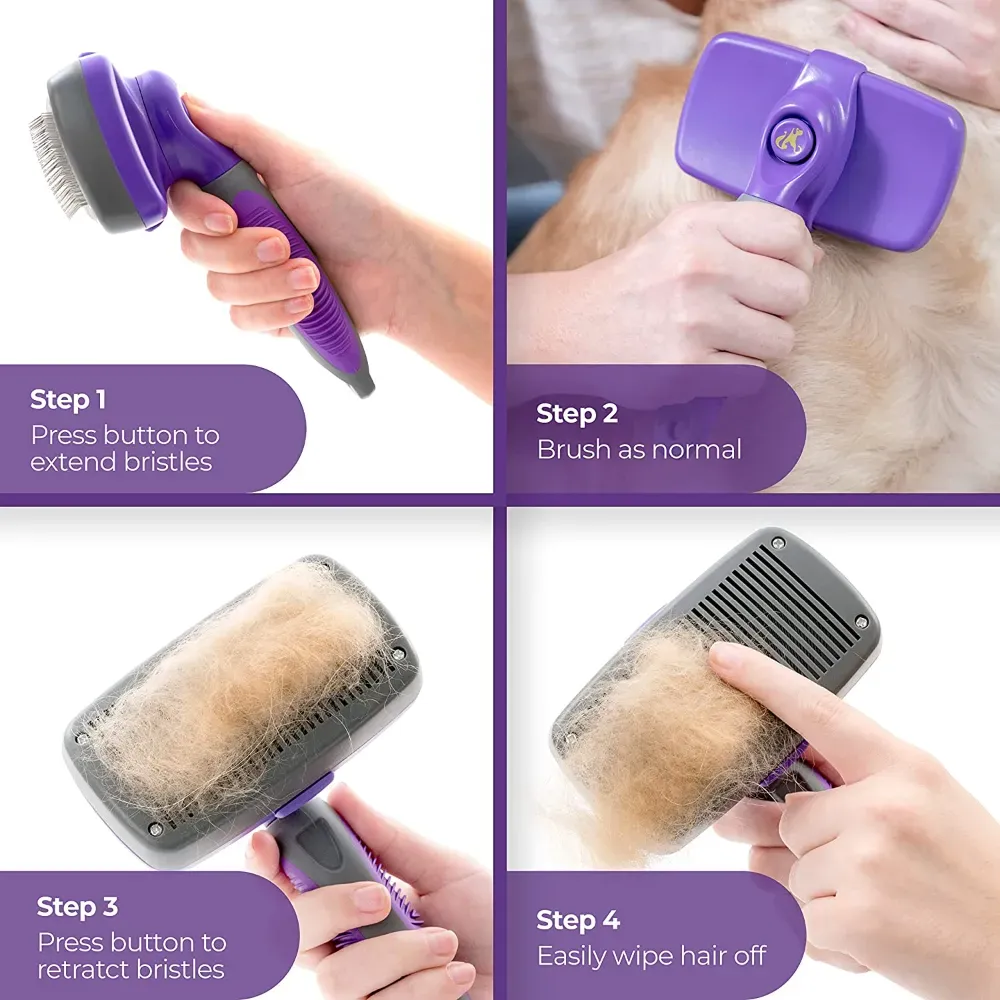 Step 1
Press button to extend bristles

Step 2
Brush as normal

Step 3
Press button to retratct bristles

Step 4
Easily wipe hair off