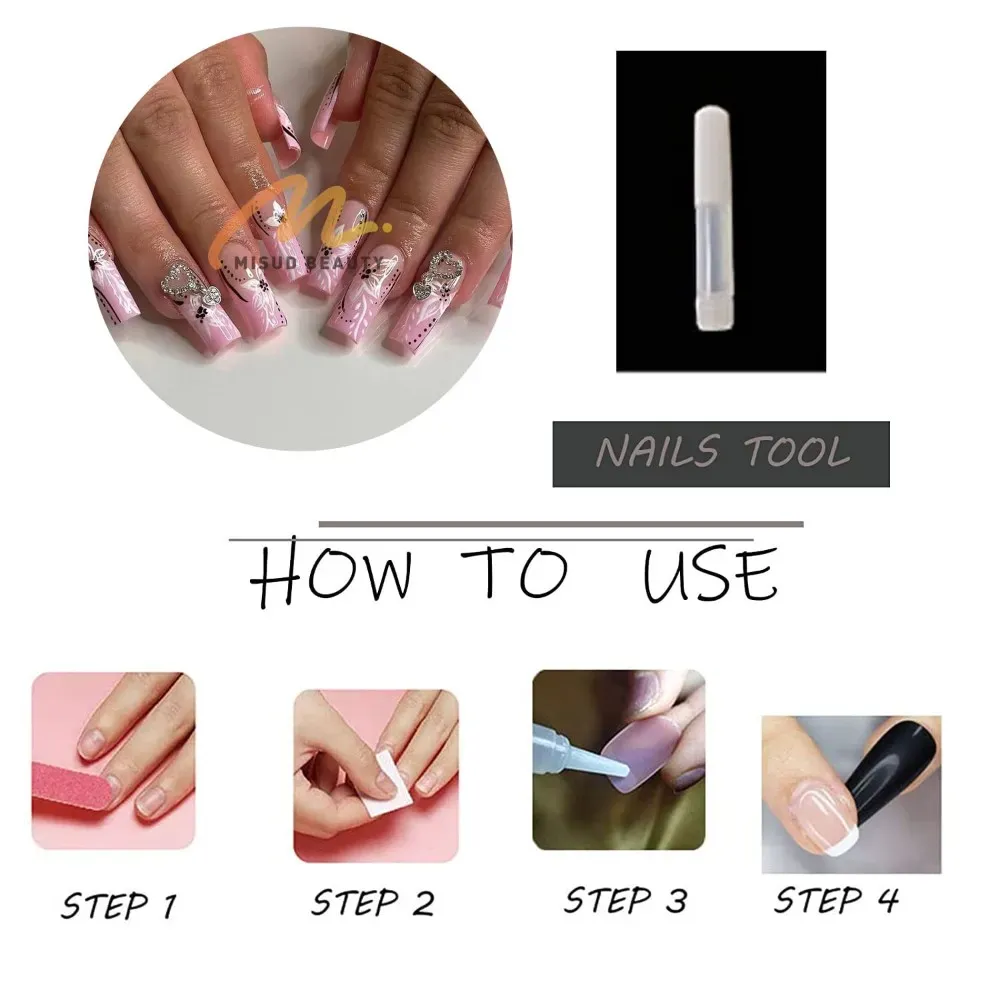 MISUD BEAUTY

NAILS TOOL

HOW TO USE

STEP 1

STEP 2

STEP 3

STEP 4