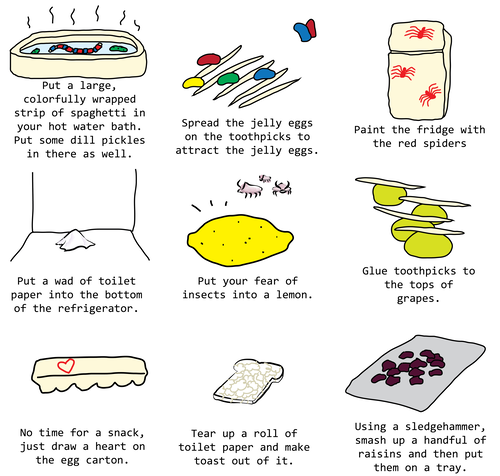 Put a large, colorfully wrapped strip of spaghetti in your hot water bath. Put some dill pickles in there as well.

Spread the jelly eggs on the toothpicks to attract the jelly eggs.

Paint the fridge with the red spiders

Put a wad of toilet paper into the bottom of the refrigerator.

Put your fear of insects into a lemon.

Glue toothpicks to the tops of grapes.

No time for a snack, just draw a heart on the egg carton.

Tear up a roll of toilet paper and make toast out of it.

Using a sledgehammer, smash up a handful of raisins and then put them on a tray.