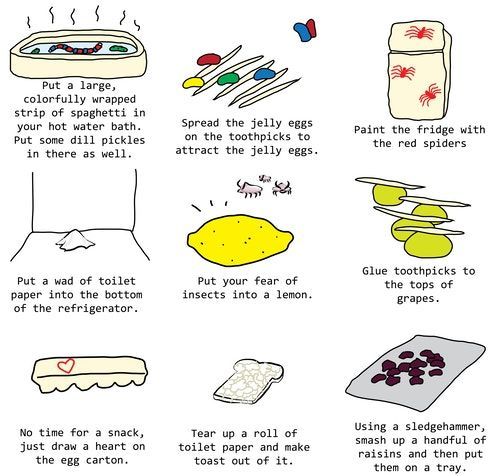 Put a large, colorfully wrapped strip of spaghetti in your hot water bath. Put some dill pickles in there as well.

Spread the jelly eggs on the toothpicks to attract the jelly eggs.

Paint the fridge with the red spiders

Put a wad of toilet paper into the bottom of the refrigerator.

Put your fear of insects into a lemon.

Glue toothpicks to the tops of grapes.

No time for a snack, just draw a heart on the egg carton.

Tear up a roll of toilet paper and make toast out of it.

Using a sledgehammer, smash up a handful of raisins and then put them on a tray.