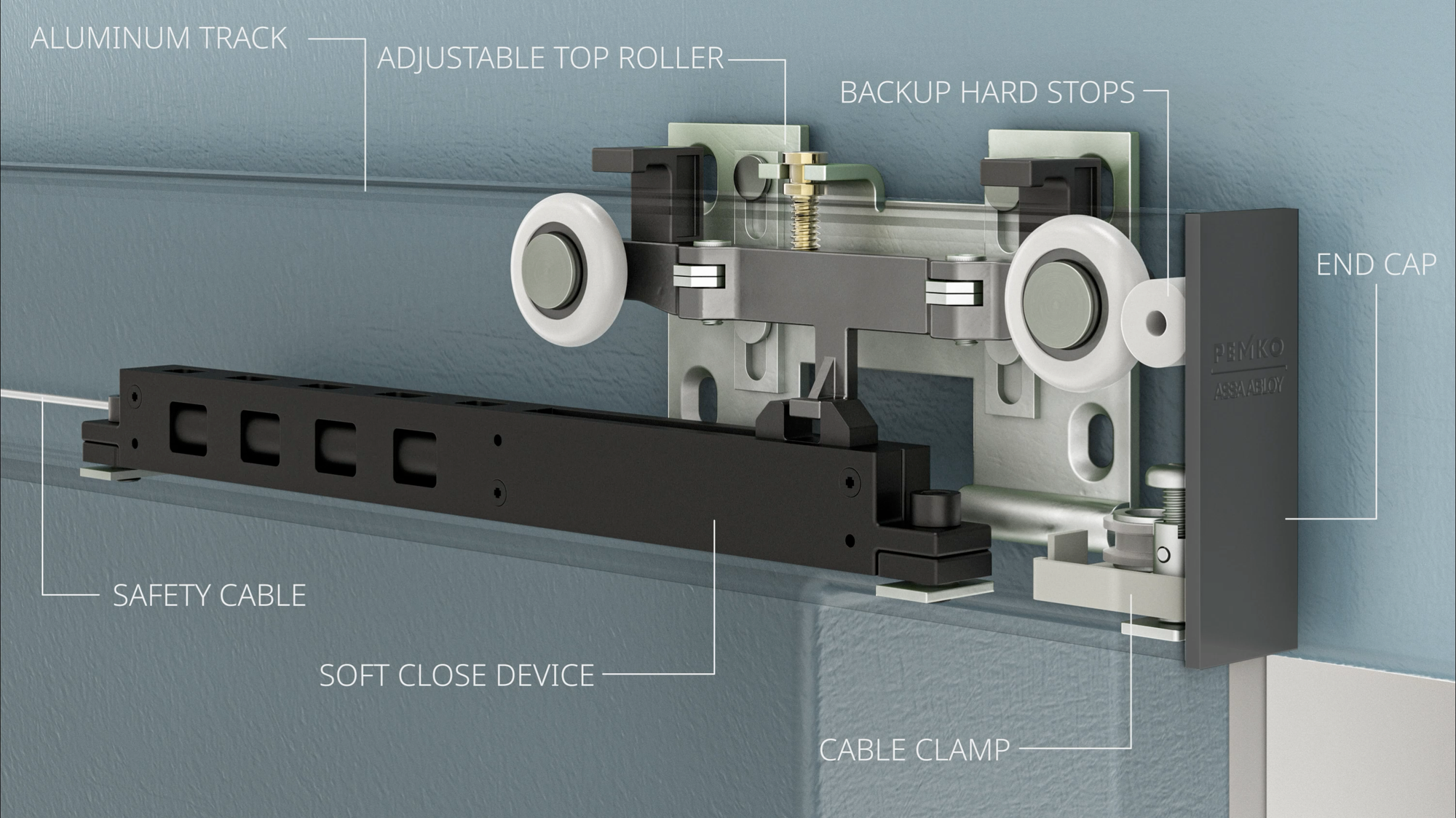 ALUMINUM TRACK

ADJUSTABLE TOP ROLLER

BACKUP HARD STOPS

END CAP

PEMKO
ASSA ABLOY

SAFETY CABLE

SOFT CLOSE DEVICE

CABLE CLAMP