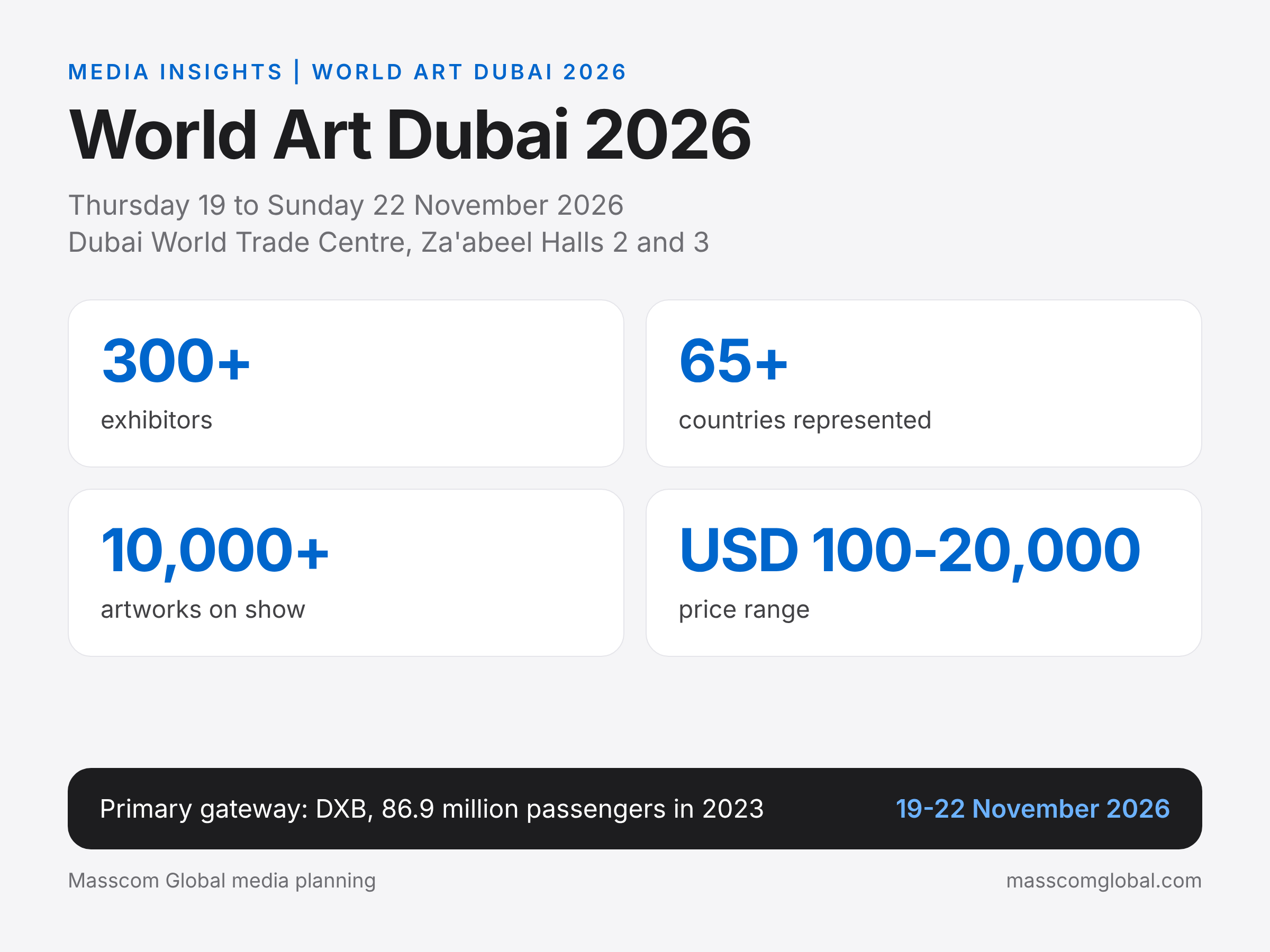 MEDIA INSIGHTS | WORLD ART DUBAI 2026

World Art Dubai 2026

Thursday 19 to Sunday 22 November 2026
Dubai World Trade Centre, Za'abeel Halls 2 and 3

300+
exhibitors

65+
countries represented

10,000+
artworks on show

USD 100-20,000
price range

Primary gateway: DXB, 86.9 million passengers in 2023

19-22 November 2026

Masscom Global media planning

masscomglobal.com