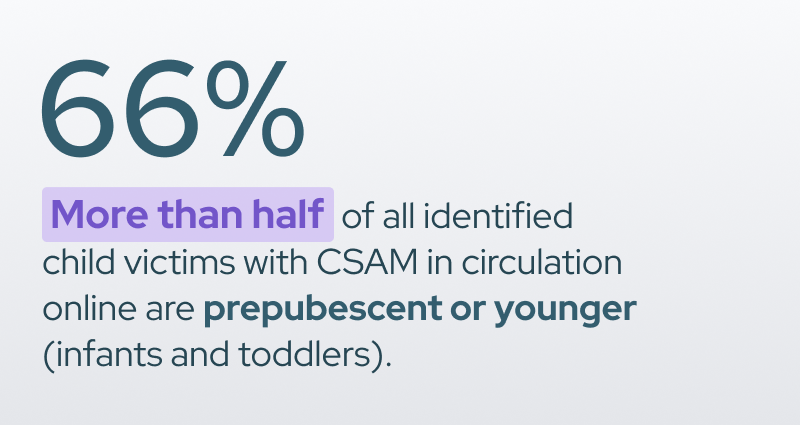 66%

More than half of all identified child victims with CSAM in circulation online are prepubescent or younger (infants and toddlers).