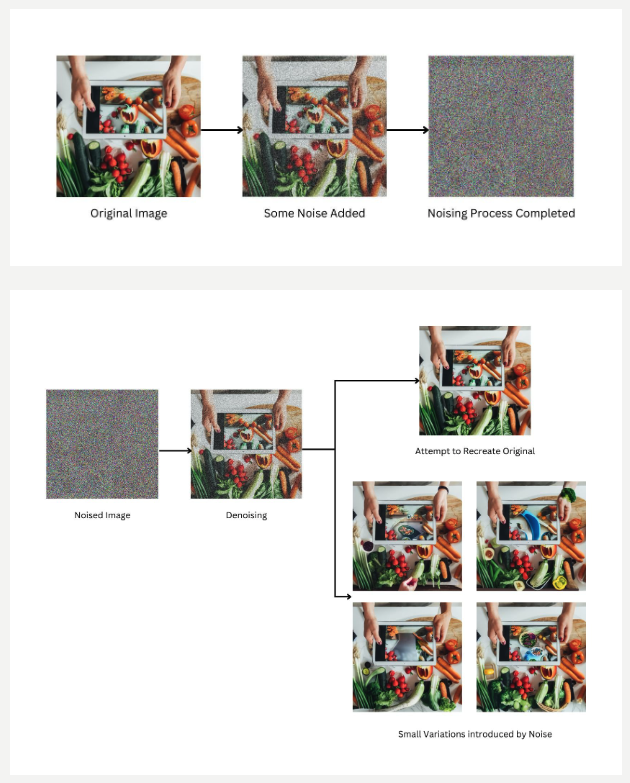 Original Image

Some Noise Added

Noising Process Completed

Noised Image

Denoising

Attempt to Recreate Original

Small Variations introduced by Noise