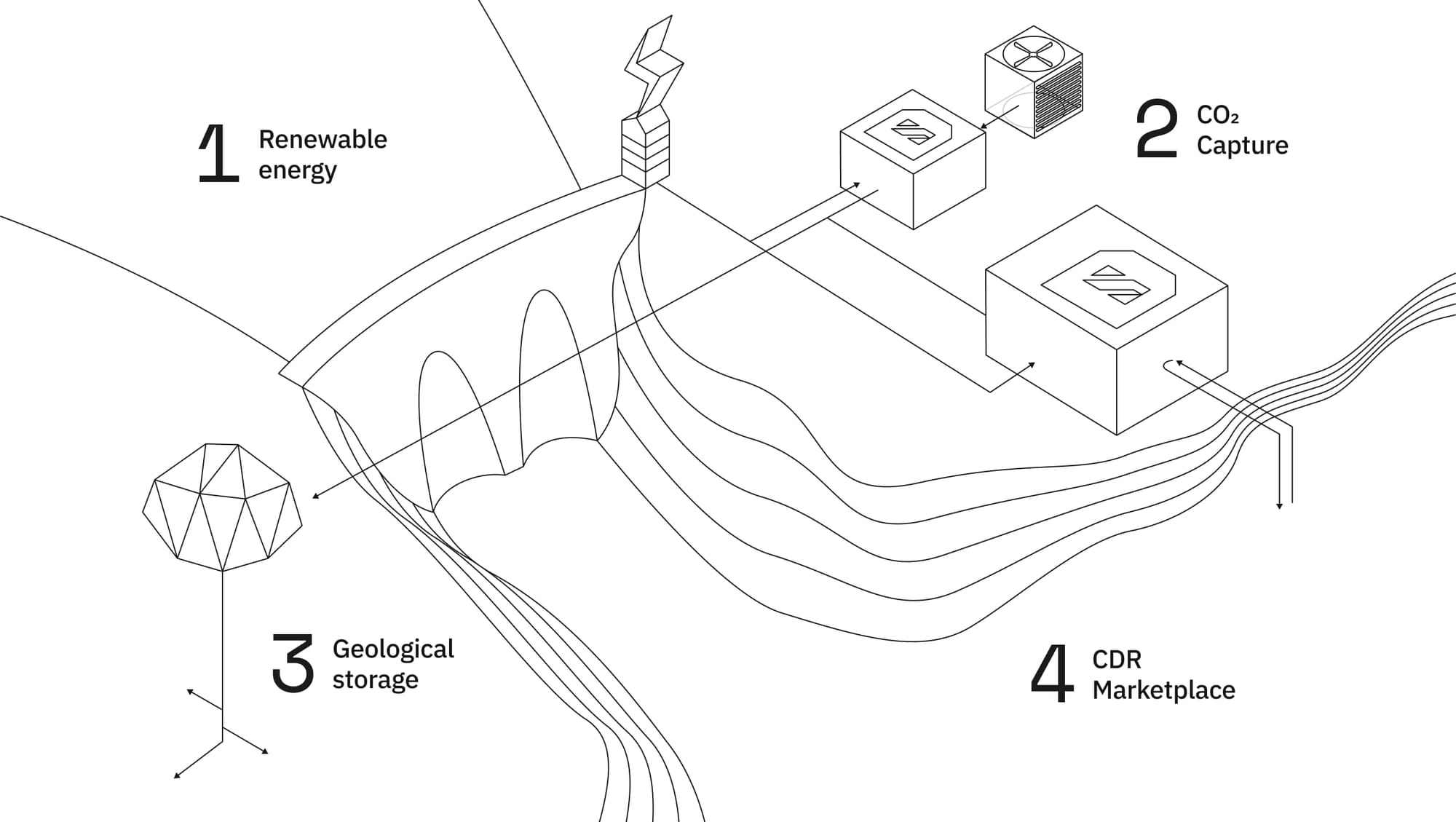 1 Renewable energy

2 $CO_2$ Capture

3 Geological storage

4 CDR Marketplace