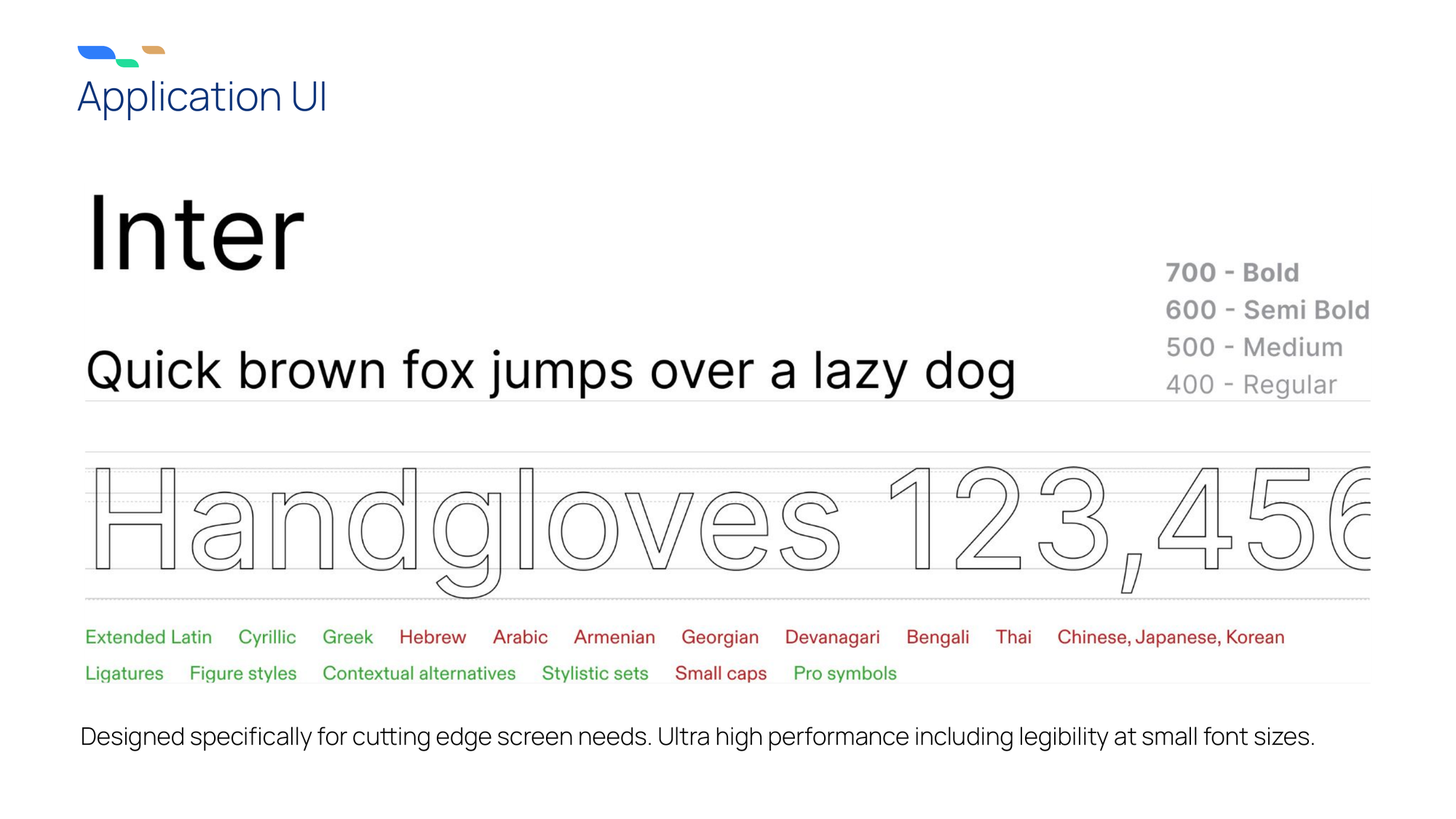 Application UI

Inter

Quick brown fox jumps over a lazy dog

700 - Bold
600 - Semi Bold
500 - Medium
400 - Regular

Handgloves 123,456

Extended Latin Cyrillic Greek Hebrew Arabic Armenian Georgian Devanagari Bengali Thai Chinese, Japanese, Korean

Ligatures Figure styles Contextual alternatives Stylistic sets Small caps Pro symbols

Designed specifically for cutting edge screen needs. Ultra high performance including legibility at small font sizes.