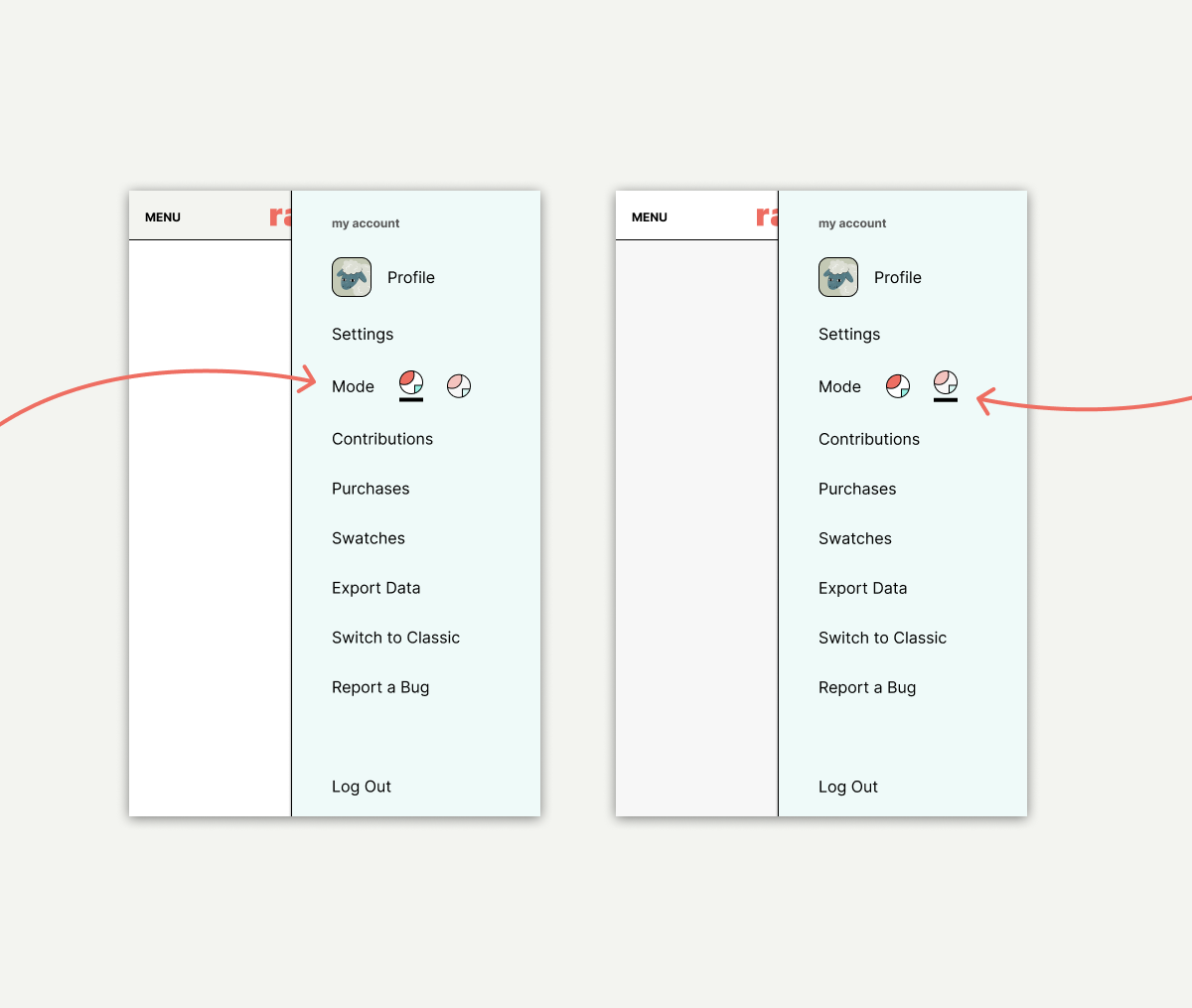 MENU ra

my account

Profile

Settings

Mode

Contributions

Purchases

Swatches

Export Data

Switch to Classic

Report a Bug

Log Out

MENU ra

my account

Profile

Settings

Mode

Contributions

Purchases

Swatches

Export Data

Switch to Classic

Report a Bug

Log Out