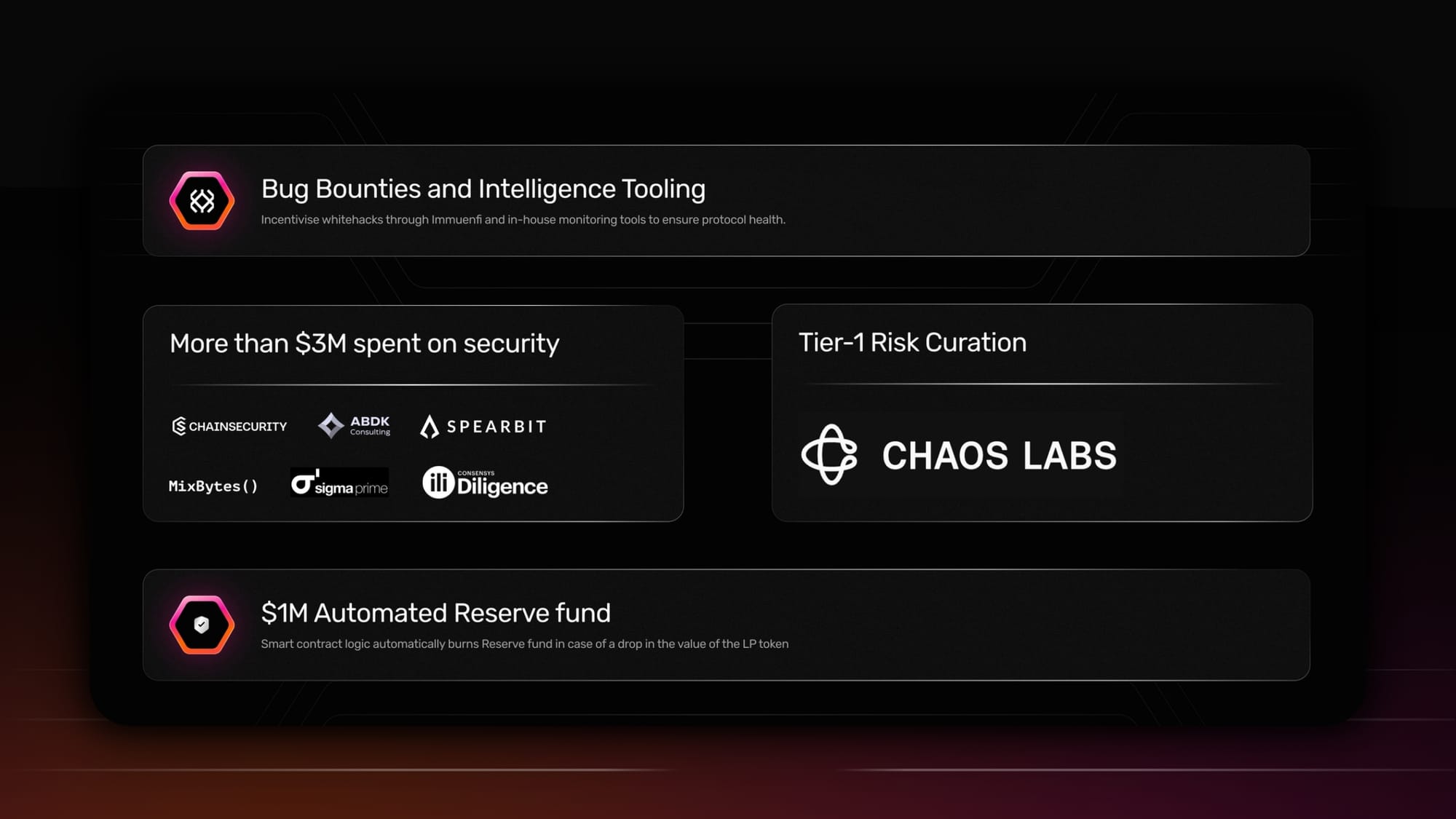 Bug Bounties and Intelligence Tooling

Incentivise whitehacks through Immuenfi and in-house monitoring tools to ensure protocol health.

More than $3M spent on security

CHAINSECURITY

ABDK Consulting

SPEARBIT

MixBytes()

sigma prime

CONSENSYS Diligence

Tier-1 Risk Curation

CHAOS LABS

$1M Automated Reserve fund

Smart contract logic automatically burns Reserve fund in case of a drop in the value of the LP token