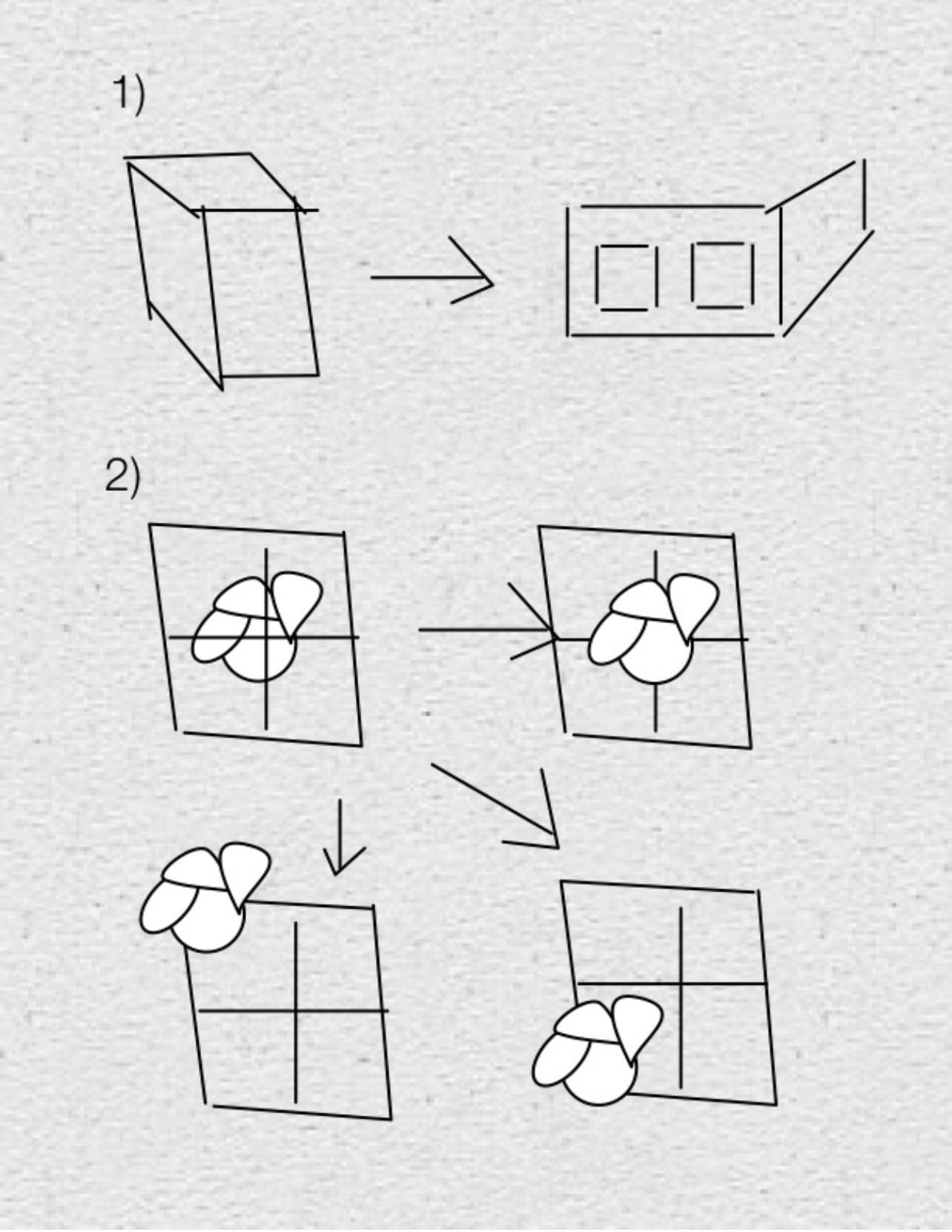 1)

2)