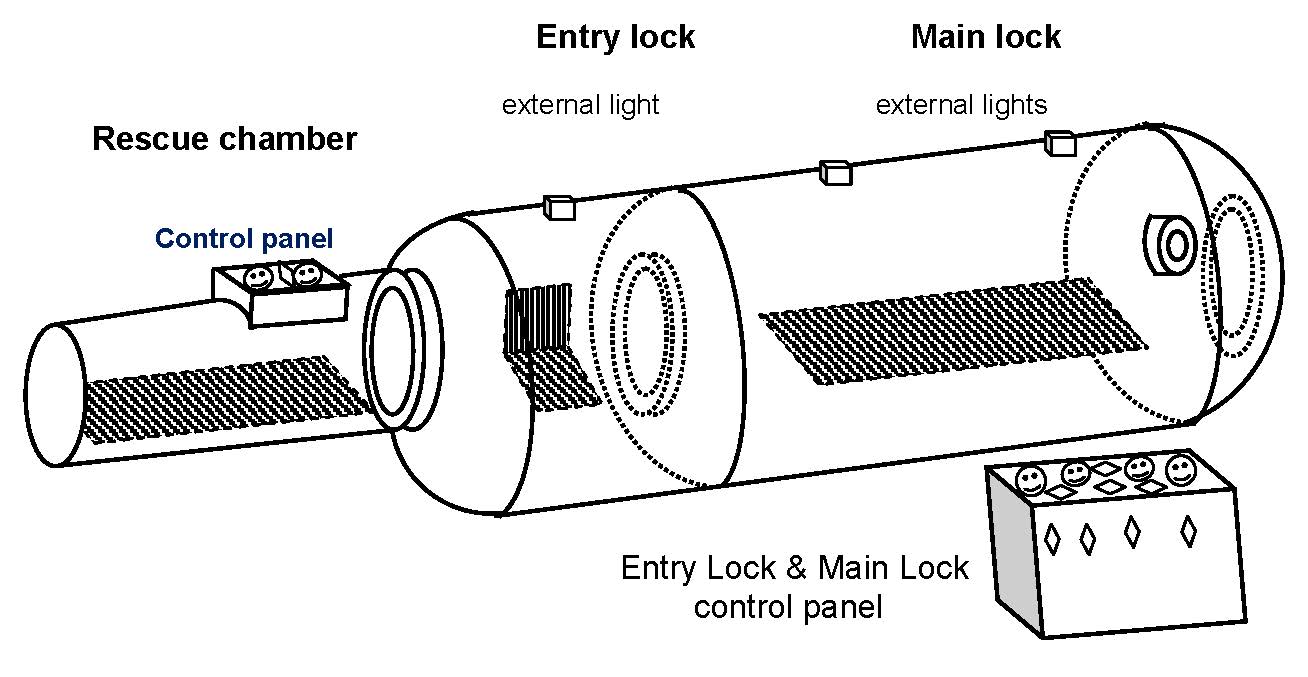 Entry lock

Main lock

external light

external lights

Rescue chamber

Control panel

Entry Lock & Main Lock control panel