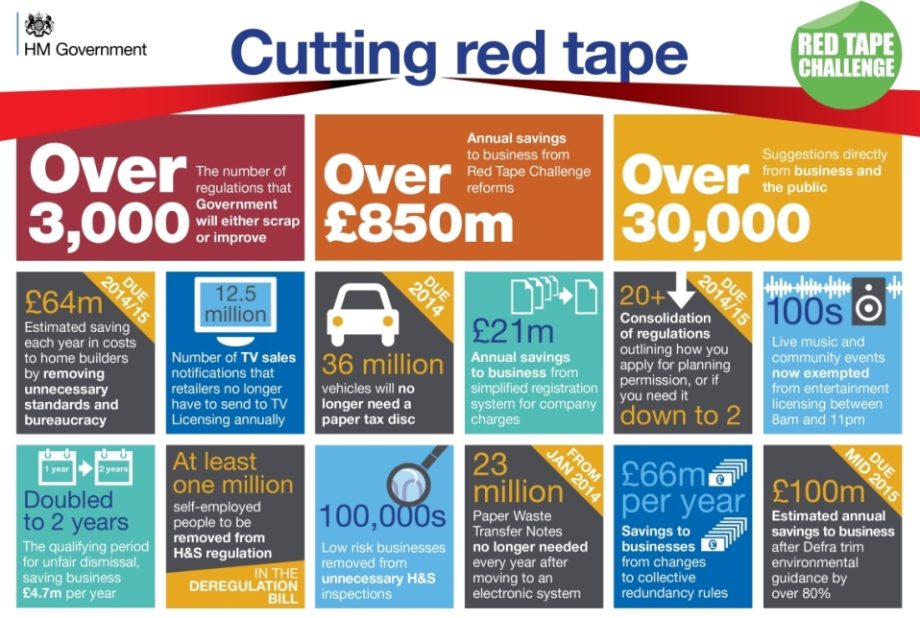 HM Government

Cutting red tape

RED TAPE CHALLENGE

Over 3,000
The number of regulations that Government will either scrap or improve

Over £850m
Annual savings to business from Red Tape Challenge reforms

Over 30,000
Suggestions directly from business and the public

DUE 2014/15
£64m
Estimated saving each year in costs to home builders by removing unnecessary standards and bureaucracy

12.5 million
Number of TV sales notifications that retailers no longer have to send to TV Licensing annually

DUE 2014
36 million
vehicles will no longer need a paper tax disc

£21m
Annual savings to business from simplified registration system for company charges

DUE 2014/15
20+
Consolidation of regulations outlining how you apply for planning permission, or if you need it
down to 2

100s
Live music and community events now exempted from entertainment licensing between 8am and 11pm

1 year
2 years
Doubled to 2 years
The qualifying period for unfair dismissal, saving business £4.7m per year

At least one million
self-employed people to be removed from H&S regulation
IN THE DEREGULATION BILL

100,000s
Low risk businesses removed from unnecessary H&S inspections

FROM JAN 2014
23 million
Paper Waste Transfer Notes no longer needed every year after moving to an electronic system

£66m per year
Savings to businesses from changes to collective redundancy rules

DUE MID 2015
£100m
Estimated annual savings to business after Defra trim environmental guidance by over 80%