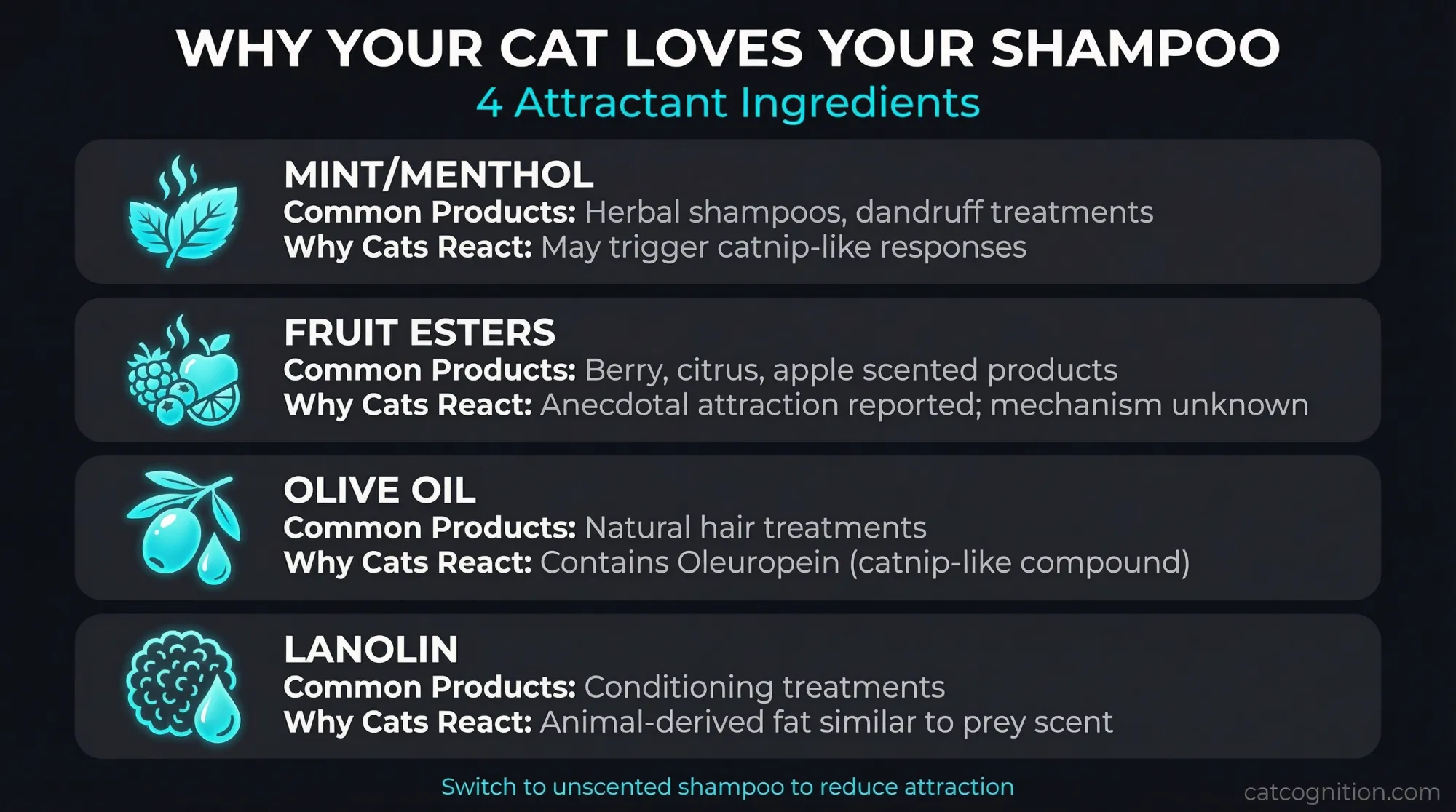 WHY YOUR CAT LOVES YOUR SHAMPOO
4 Attractant Ingredients

MINT/MENTHOL
Common Products: Herbal shampoos, dandruff treatments
Why Cats React: May trigger catnip-like responses

FRUIT ESTERS
Common Products: Berry, citrus, apple scented products
Why Cats React: Anecdotal attraction reported; mechanism unknown

OLIVE OIL
Common Products: Natural hair treatments
Why Cats React: Contains Oleuropein (catnip-like compound)

LANOLIN
Common Products: Conditioning treatments
Why Cats React: Animal-derived fat similar to prey scent

Switch to unscented shampoo to reduce attraction

catcognition.com