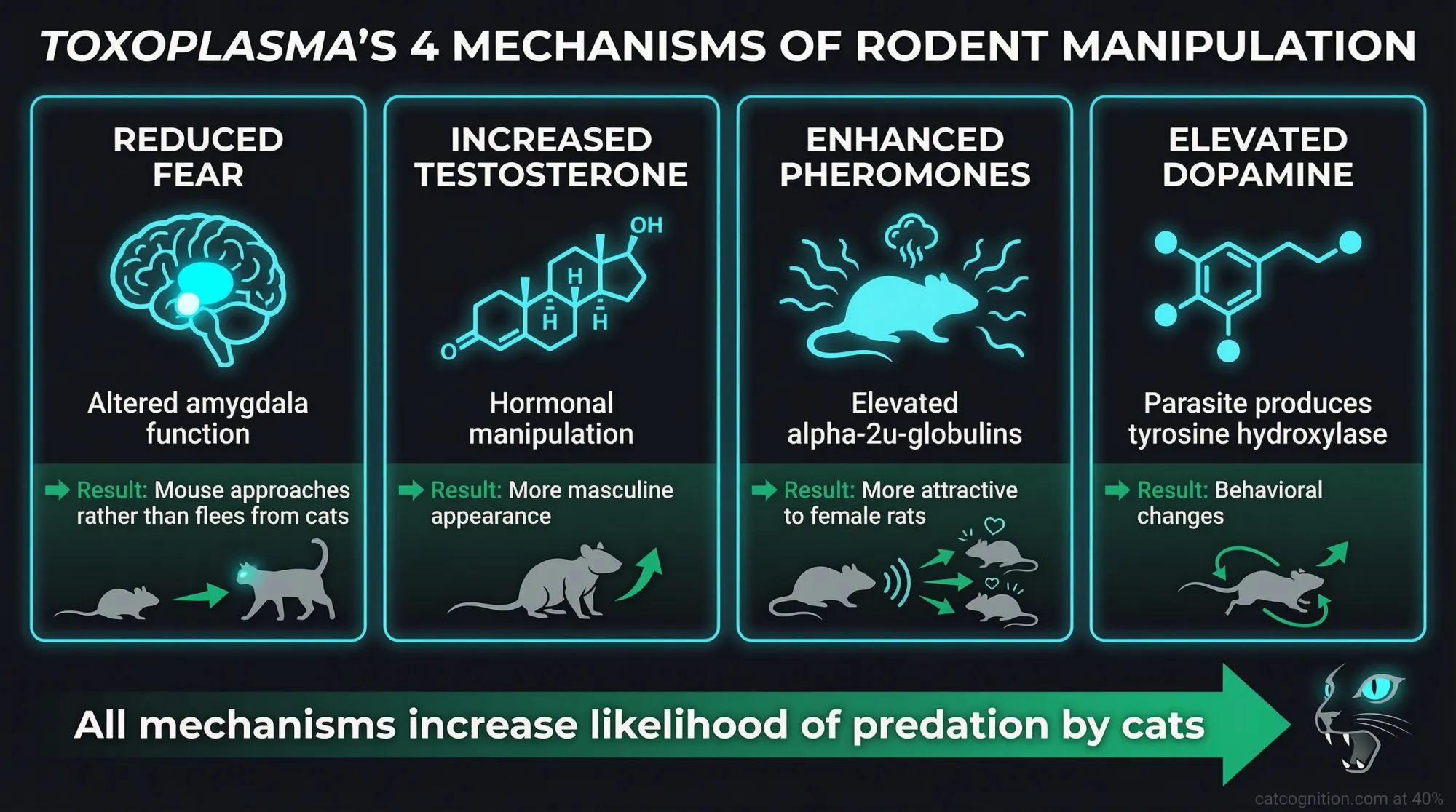 TOXOPLASMA'S 4 MECHANISMS OF RODENT MANIPULATION

REDUCED FEAR

Altered amygdala function

Result: Mouse approaches rather than flees from cats

INCREASED TESTOSTERONE

OH
H
H
H
O

Hormonal manipulation

Result: More masculine appearance

ENHANCED PHEROMONES

Elevated alpha-2u-globulins

Result: More attractive to female rats

ELEVATED DOPAMINE

Parasite produces tyrosine hydroxylase

Result: Behavioral changes

All mechanisms increase likelihood of predation by cats

catcognition.com at 40%