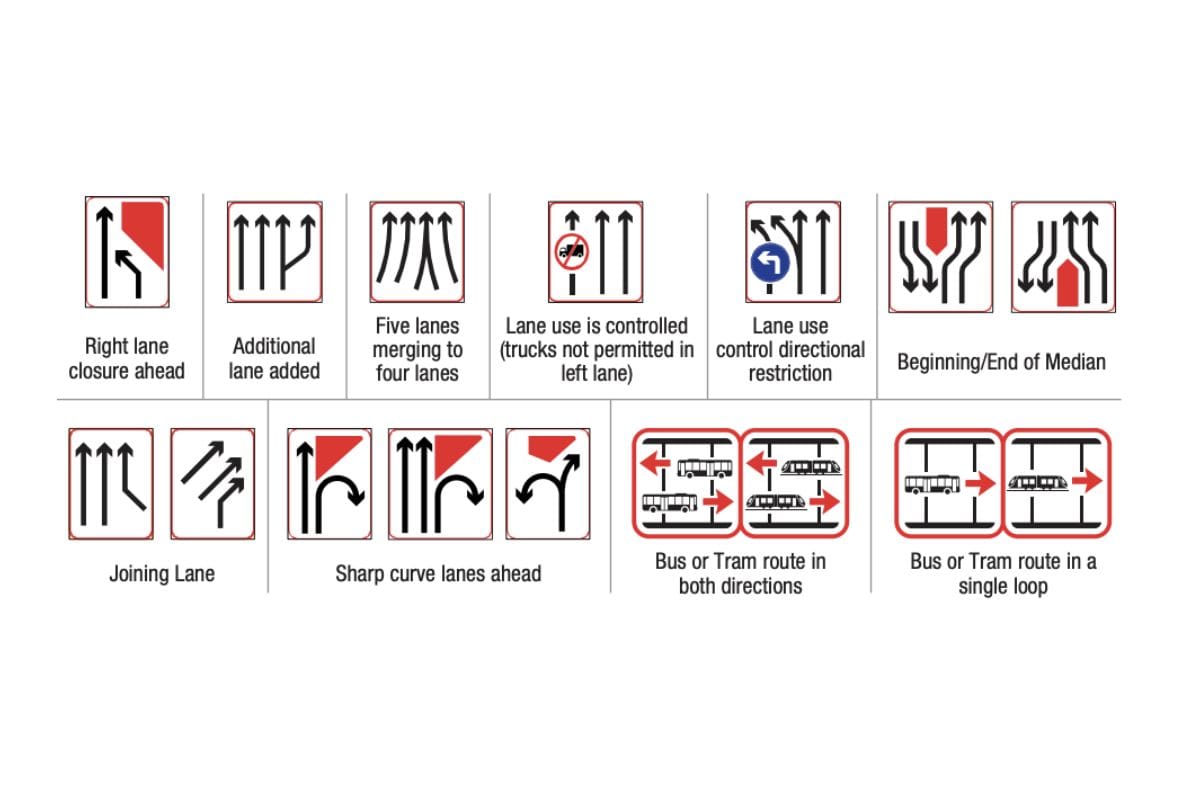 Right lane closure ahead

Additional lane added

Five lanes merging to four lanes

Lane use is controlled (trucks not permitted in left lane)

Lane use control directional restriction

Beginning/End of Median

Joining Lane

Sharp curve lanes ahead

Bus or Tram route in both directions

Bus or Tram route in a single loop