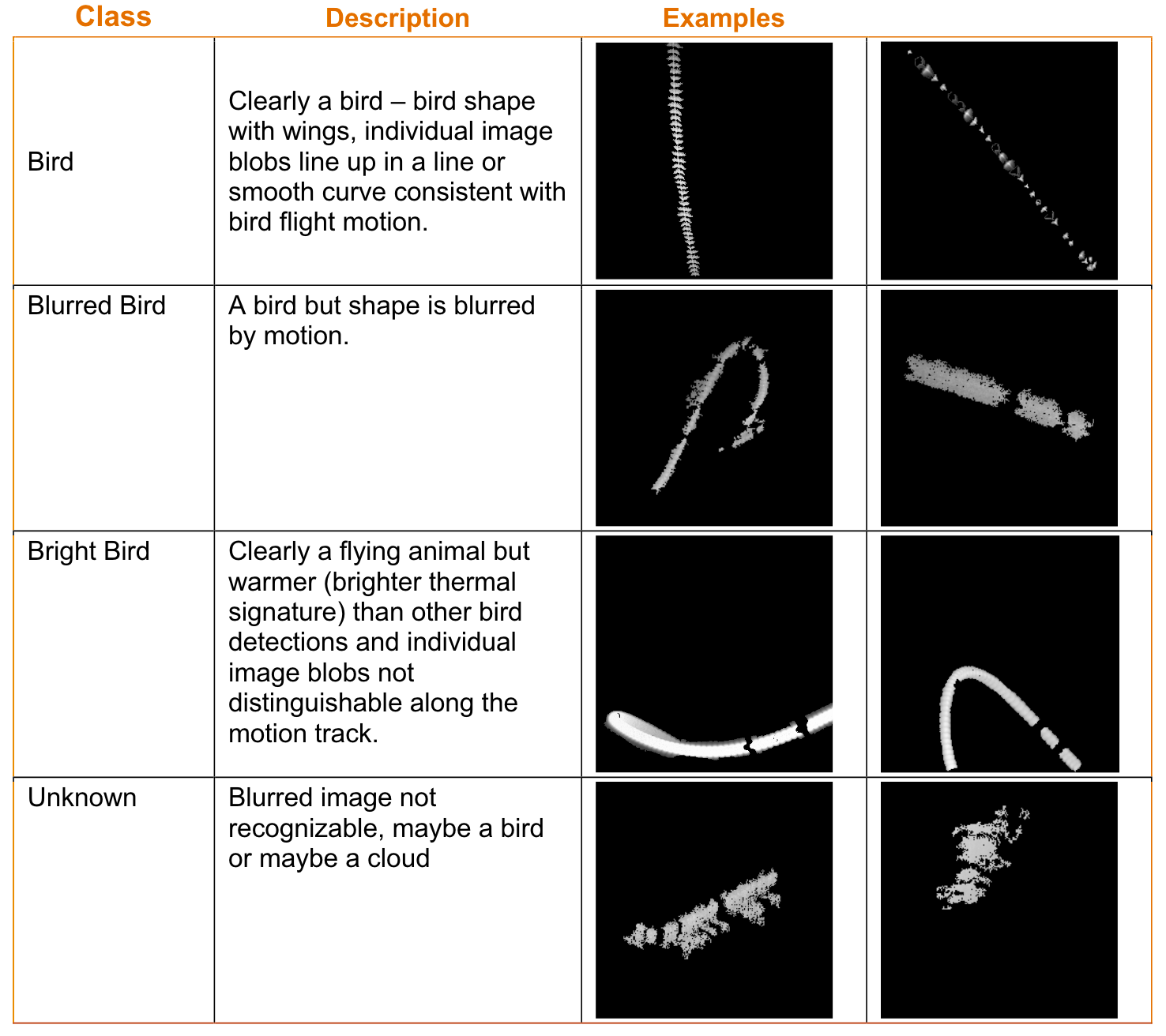 | Class | Description | Examples | |
|---|---|---|---|
| Bird | Clearly a bird – bird shape with wings, individual image blobs line up in a line or smooth curve consistent with bird flight motion. | | |
| Blurred Bird | A bird but shape is blurred by motion. | | |
| Bright Bird | Clearly a flying animal but warmer (brighter thermal signature) than other bird detections and individual image blobs not distinguishable along the motion track. | | |
| Unknown | Blurred image not recognizable, maybe a bird or maybe a cloud | | |