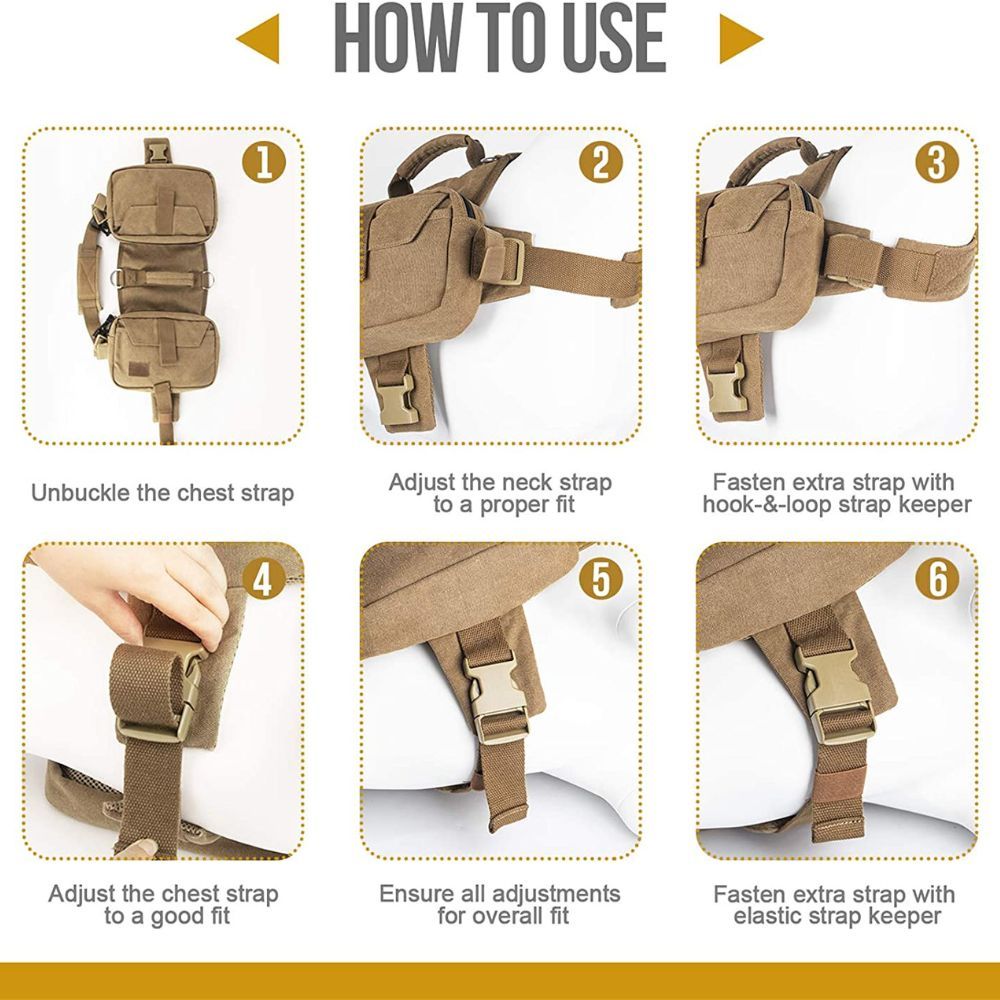 HOW TO USE

1

Unbuckle the chest strap

2

Adjust the neck strap to a proper fit

3

Fasten extra strap with hook-&-loop strap keeper

4

Adjust the chest strap to a good fit

5

Ensure all adjustments for overall fit

6

Fasten extra strap with elastic strap keeper