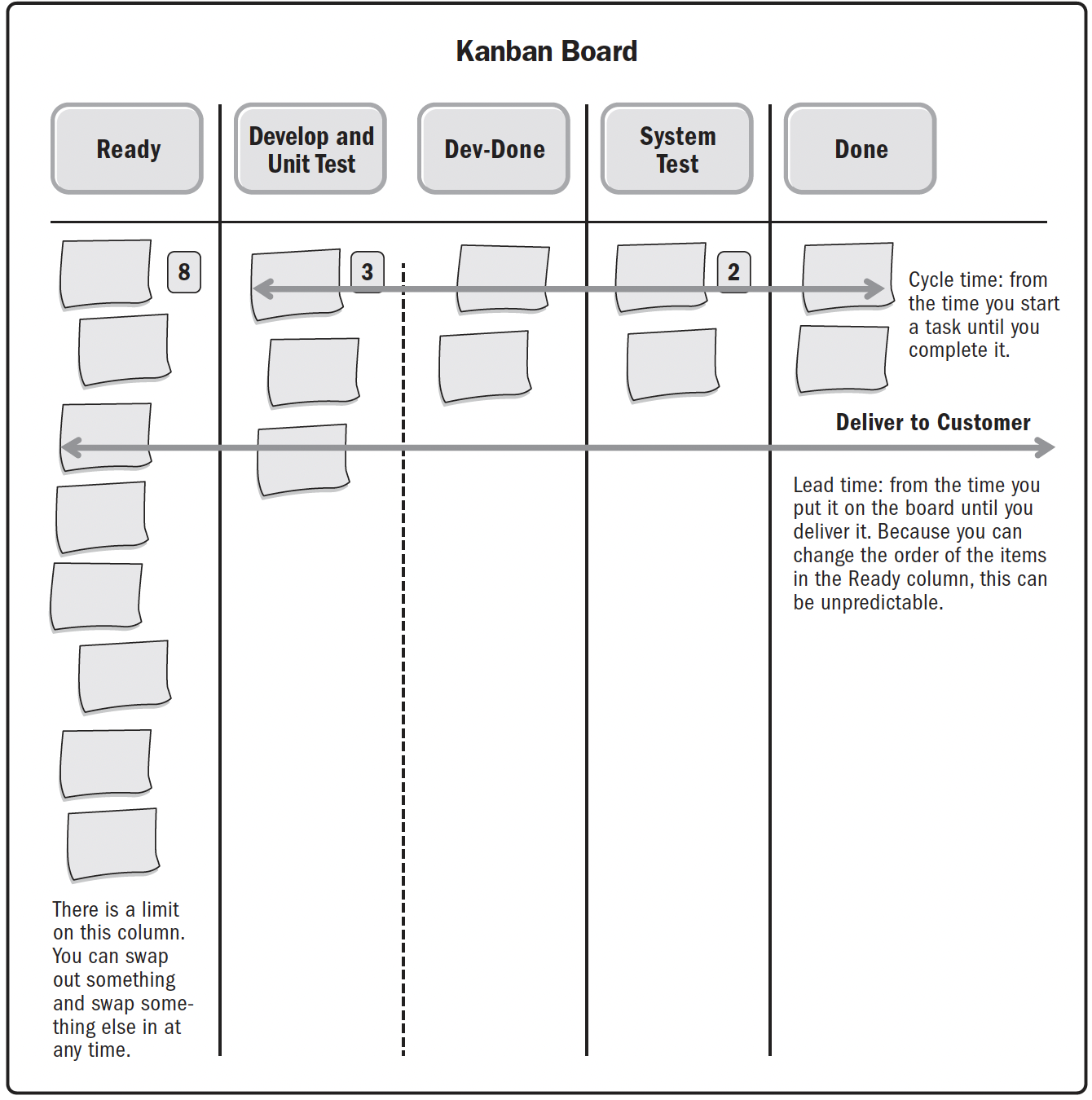 Kanban Board

Ready

Develop and Unit Test

Dev-Done

System Test

Done

8

3

2

Cycle time: from the time you start a task until you complete it.

Deliver to Customer

Lead time: from the time you put it on the board until you deliver it. Because you can change the order of the items in the Ready column, this can be unpredictable.

There is a limit on this column. You can swap out something and swap something else in at any time.