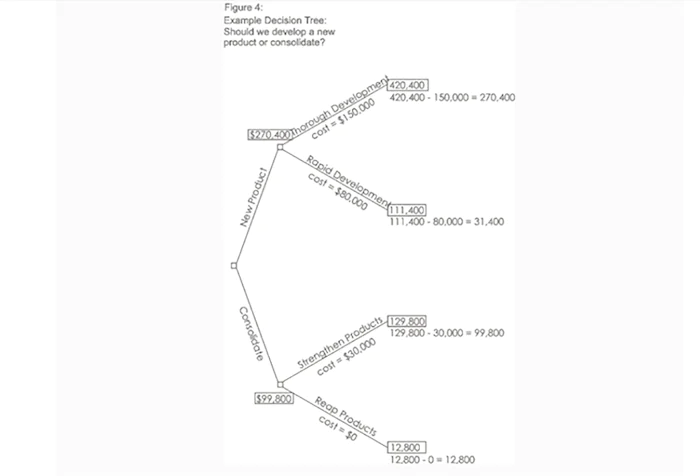 Figure 4:
Example Decision Tree:
Should we develop a new product or consolidate?

New Product

$270,400

Thorough Development
cost = $150,000

420,400
420,400 - 150,000 = 270,400

Rapid Development
cost = $80,000

111,400
111,400 - 80,000 = 31,400

Consolidate

$99,800

Strengthen Products
cost = $30,000

129,800
129,800 - 30,000 = 99,800

Reap Products
cost = $0

12,800
12,800 - 0 = 12,800