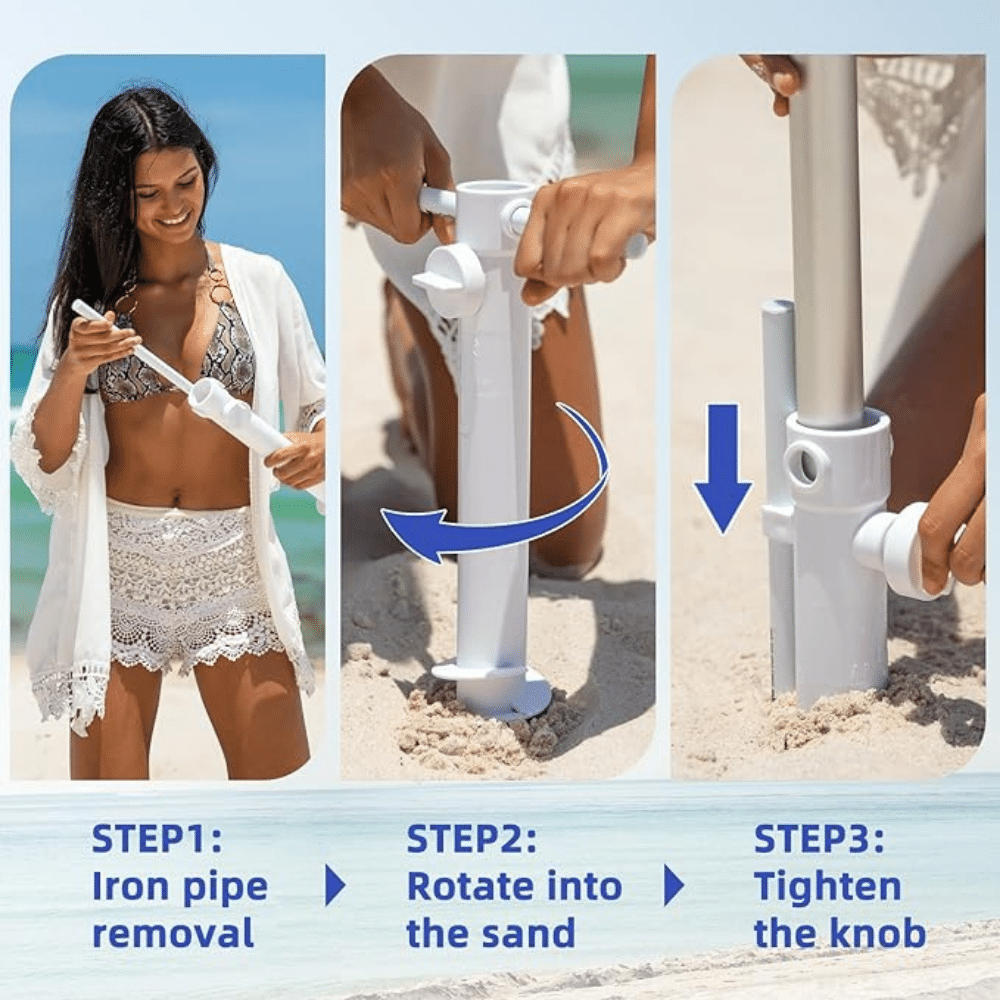 STEP1:
Iron pipe removal

STEP2:
Rotate into the sand

STEP3:
Tighten the knob