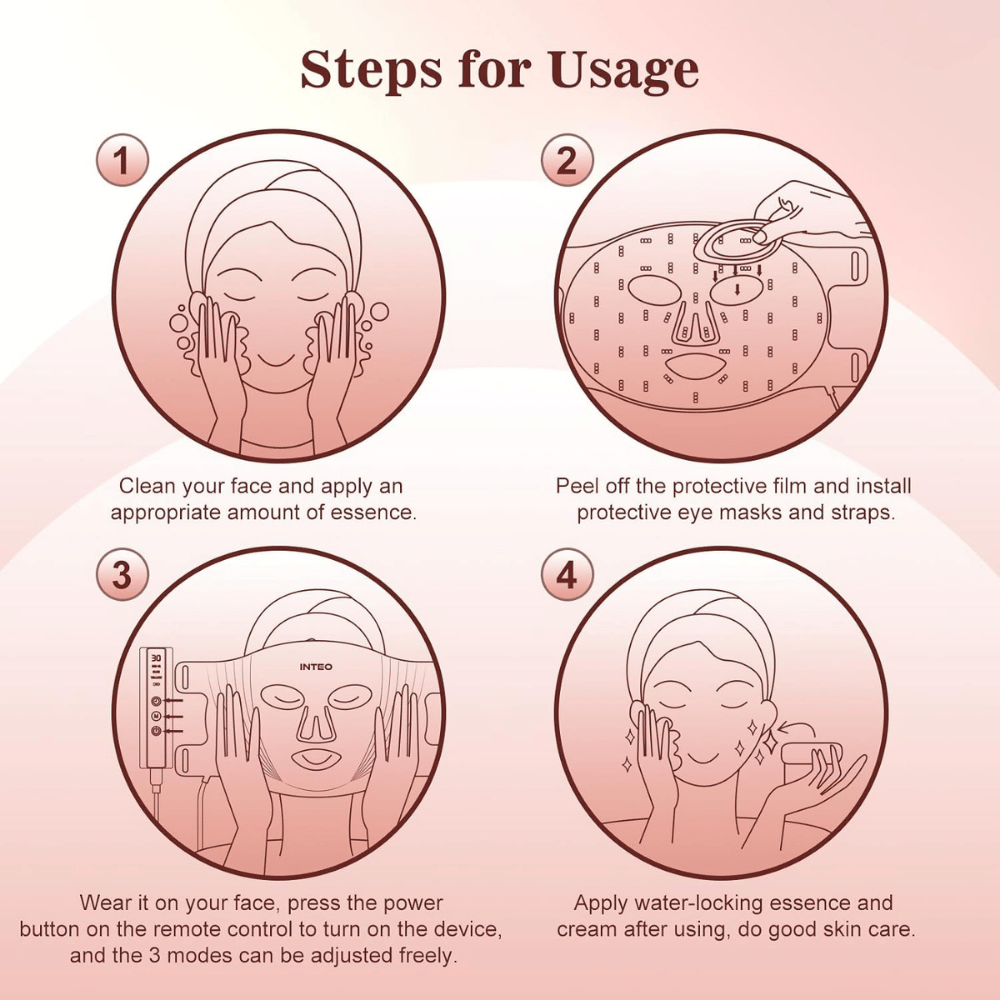 Steps for Usage

1

Clean your face and apply an appropriate amount of essence.

2

Peel off the protective film and install protective eye masks and straps.

3

INTEO

Wear it on your face, press the power button on the remote control to turn on the device, and the 3 modes can be adjusted freely.

4

Apply water-locking essence and cream after using, do good skin care.